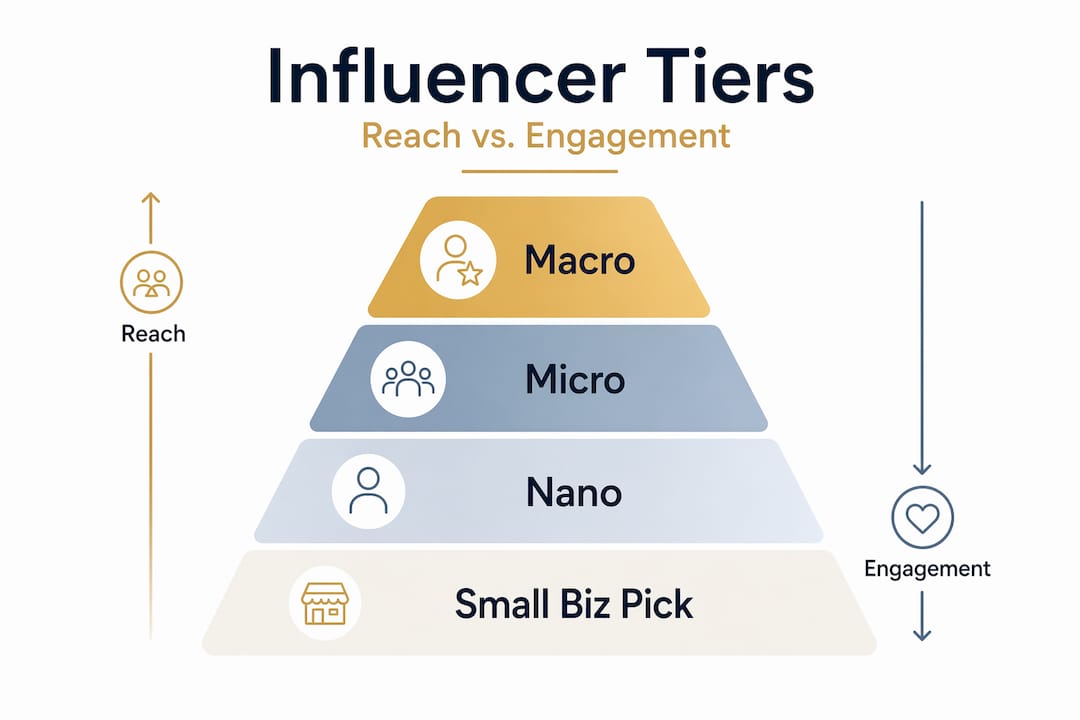 Influencer Tiers

Reach vs. Engagement

Reach

Macro

Micro

Nano

Small Biz Pick

Engagement