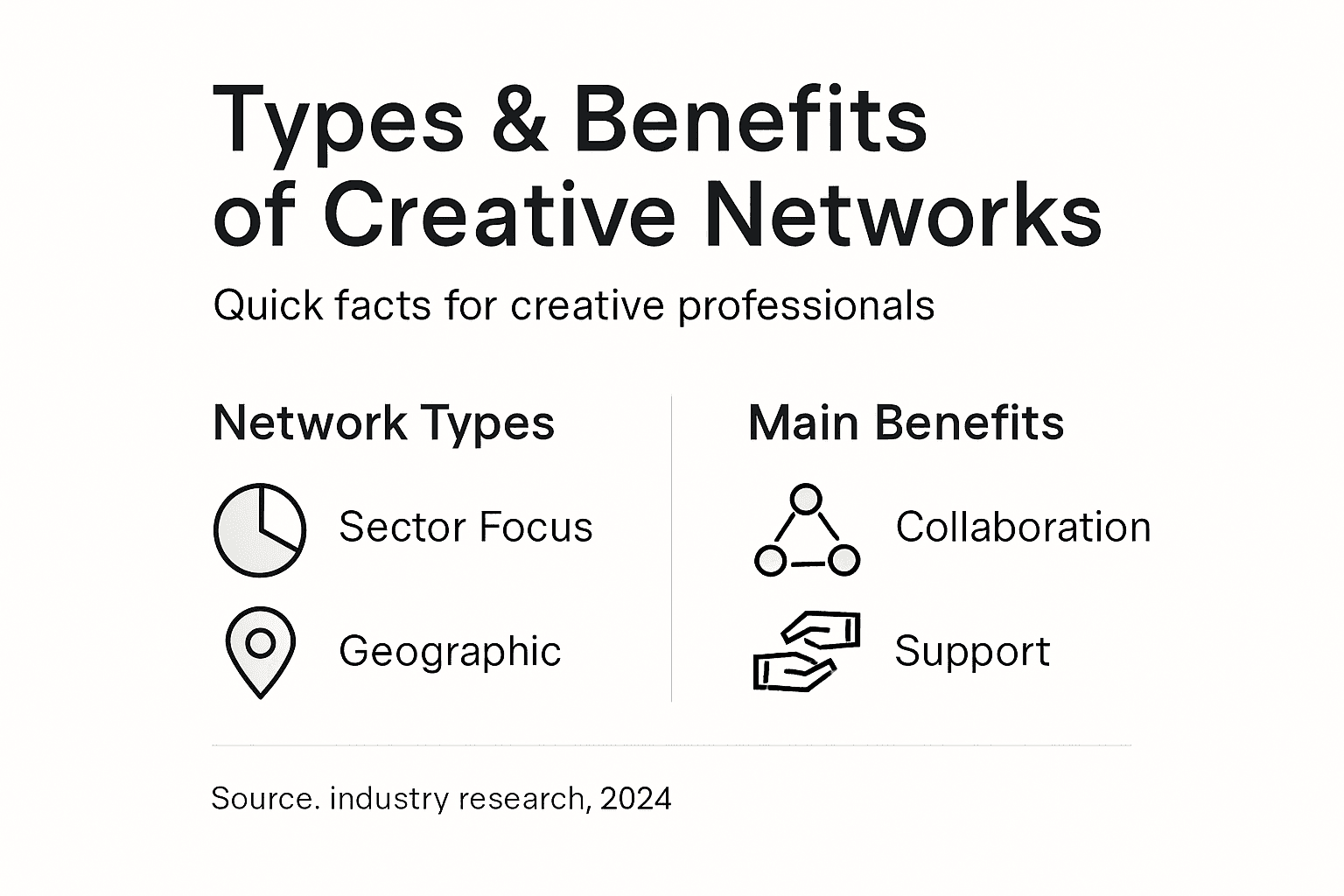 Types & Benefits of Creative Networks

Quick facts for creative professionals

Network Types

Sector Focus

Geographic

Main Benefits

Collaboration

Support

Source. industry research, 2024