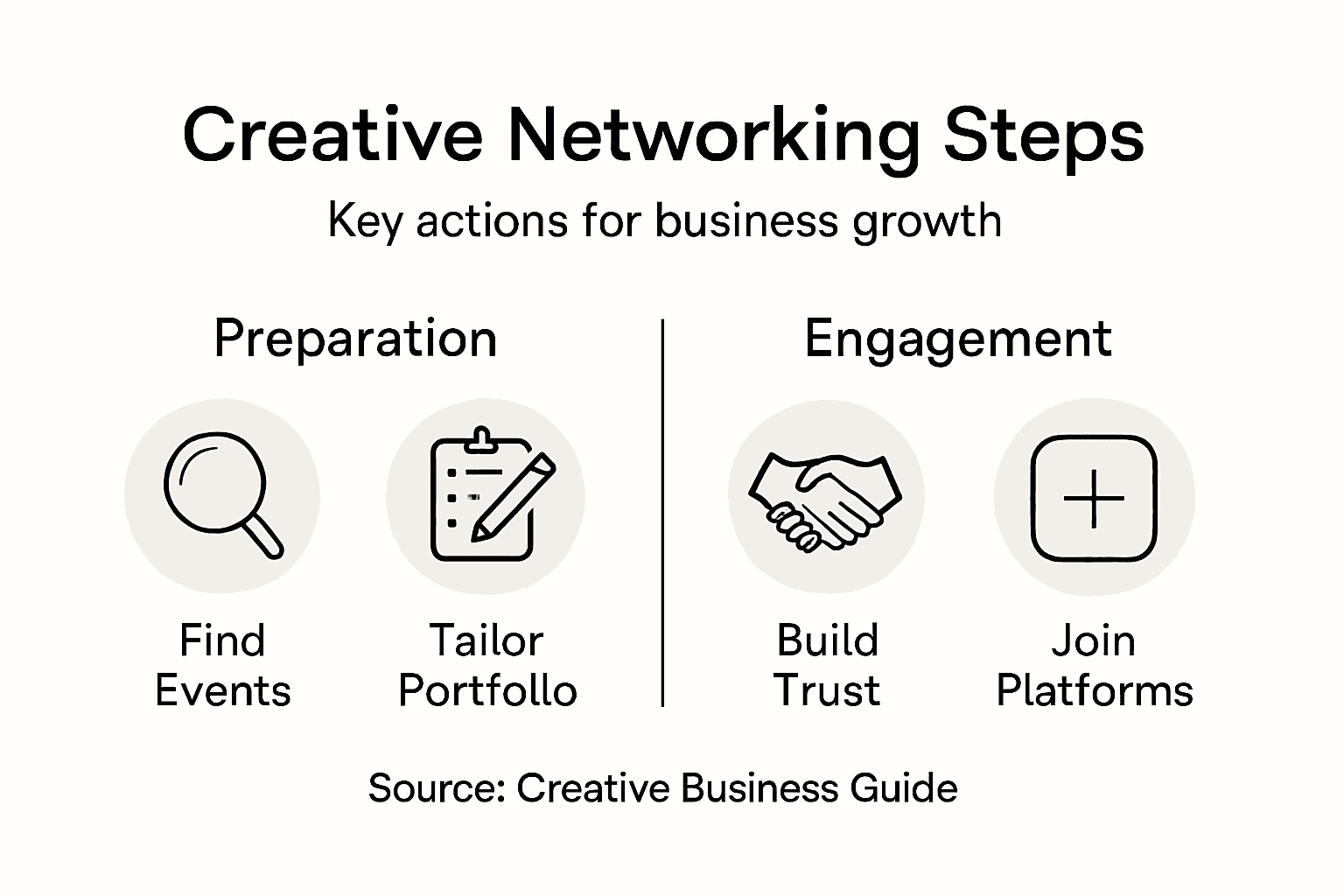 Creative Networking Steps

Key actions for business growth

Preparation

Find Events

Tailor Portfollo

Engagement

Build Trust

Join Platforms

Source: Creative Business Guide