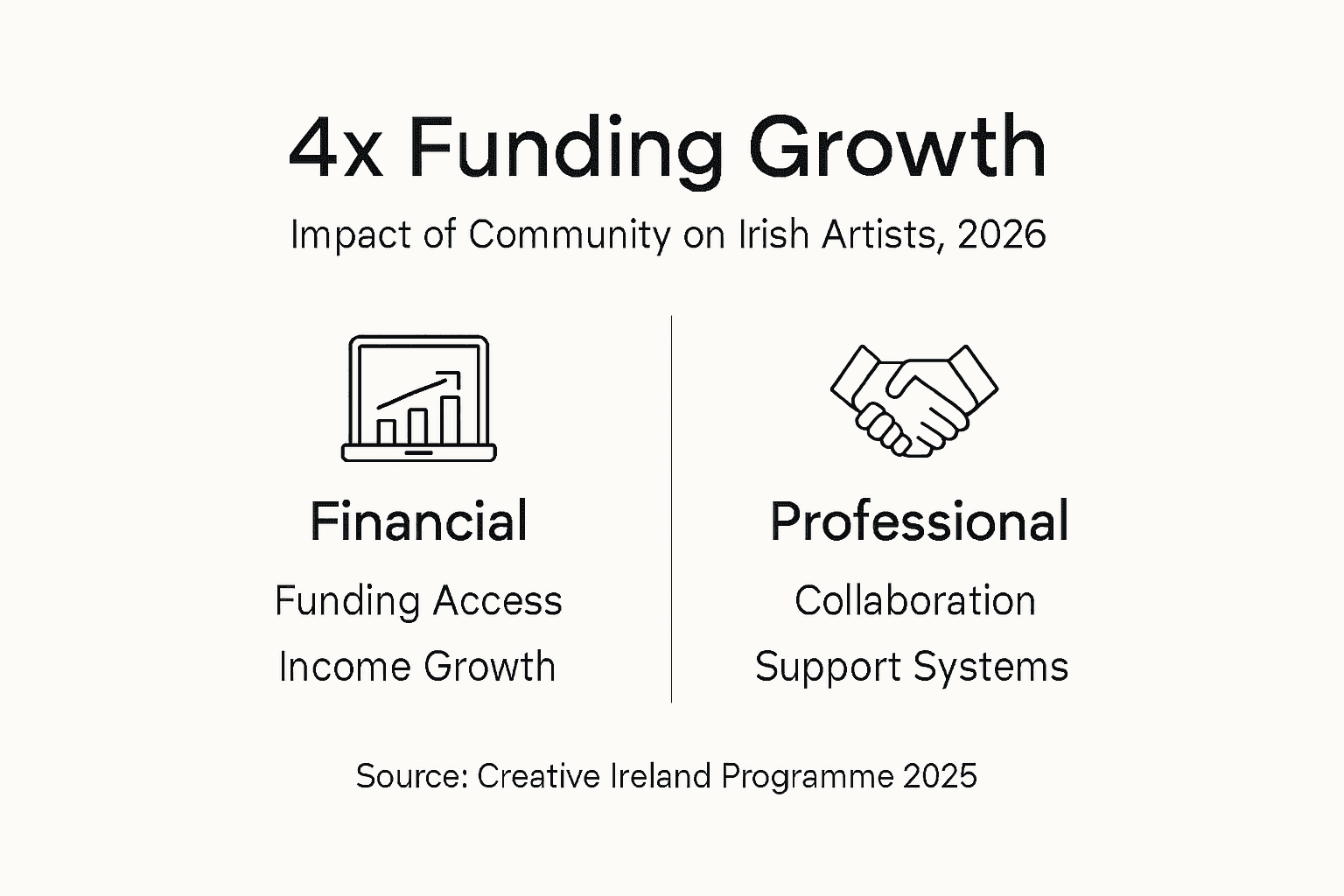 4x Funding Growth

Impact of Community on Irish Artists, 2026

Financial

Funding Access

Income Growth

Professional

Collaboration

Support Systems

Source: Creative Ireland Programme 2025