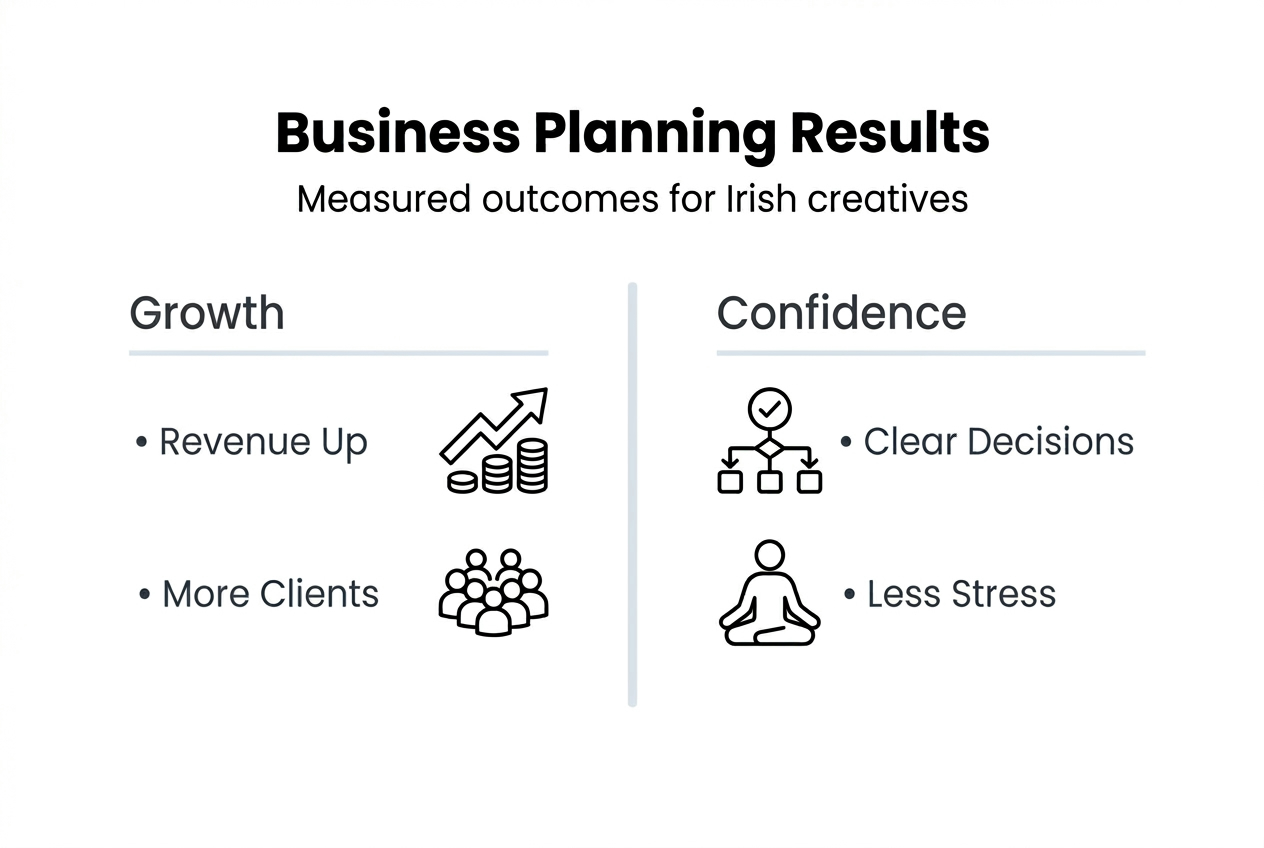 Business Planning Results

Measured outcomes for Irish creatives

Growth

• Revenue Up

• More Clients

Confidence

• Clear Decisions

• Less Stress