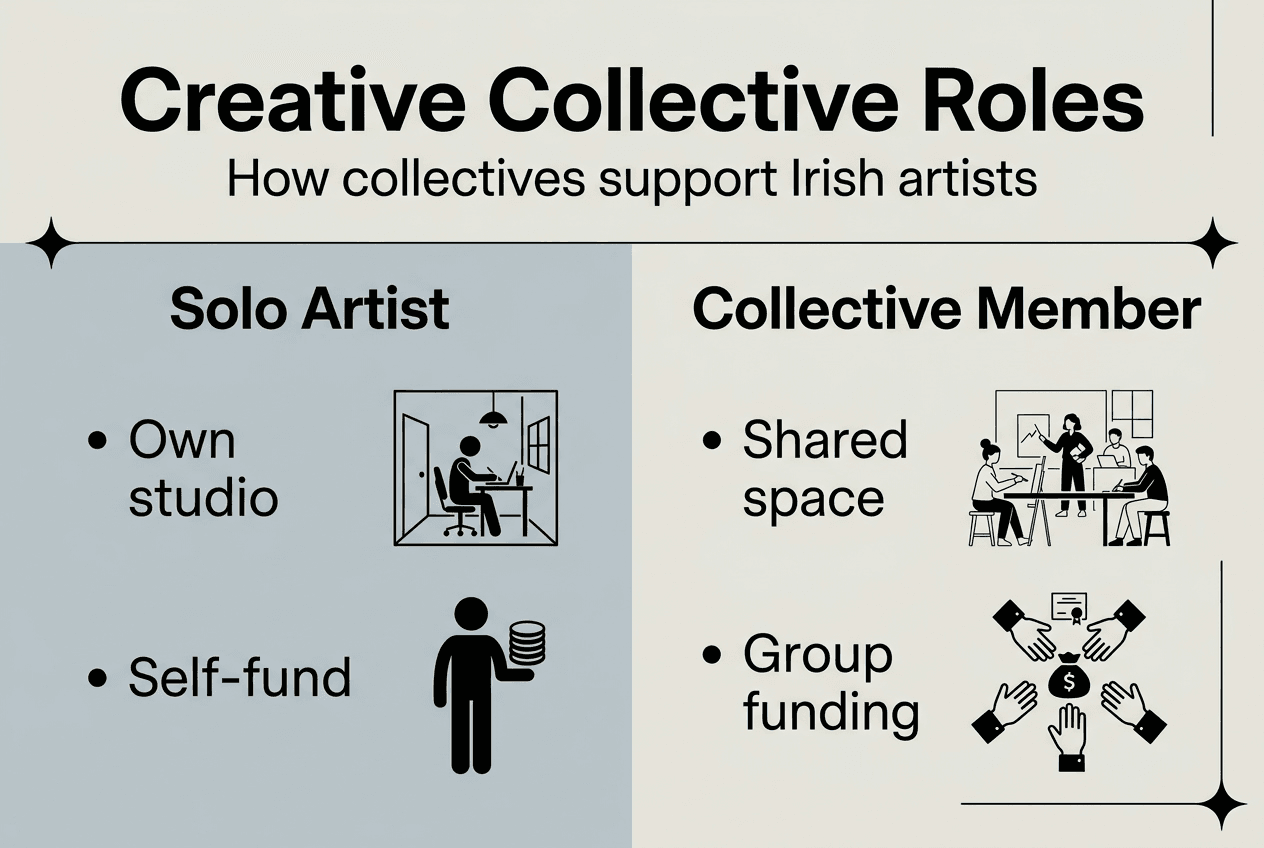 Creative Collective Roles
How collectives support Irish artists

Solo Artist

• Own studio

• Self-fund

Collective Member

• Shared space

• Group funding

$