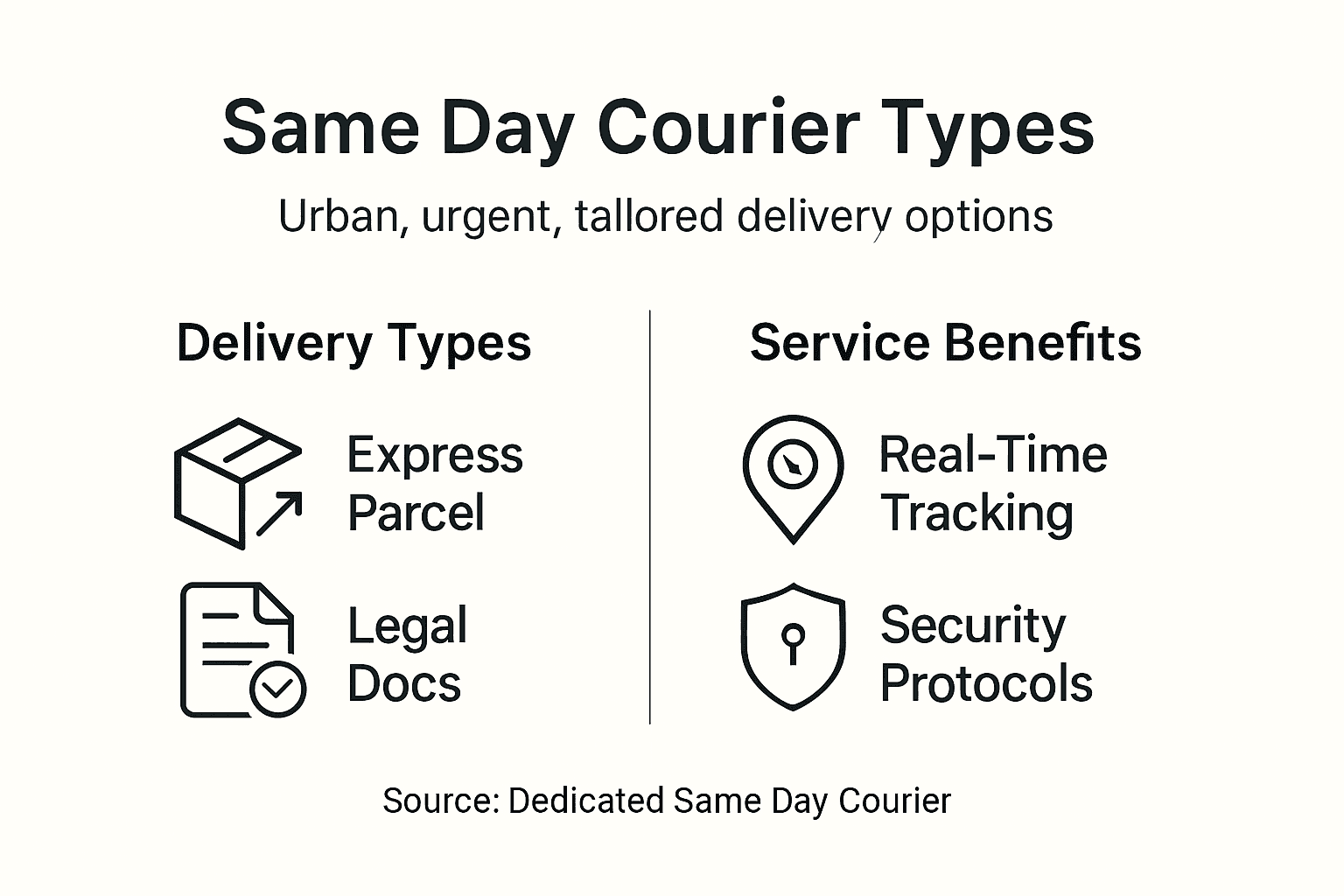 Same Day Courier Types

Urban, urgent, tallored delivery options

Delivery Types

Express Parcel

Legal Docs

Service Benefits

Real-Time Tracking

Security Protocols

Source: Dedicated Same Day Courier