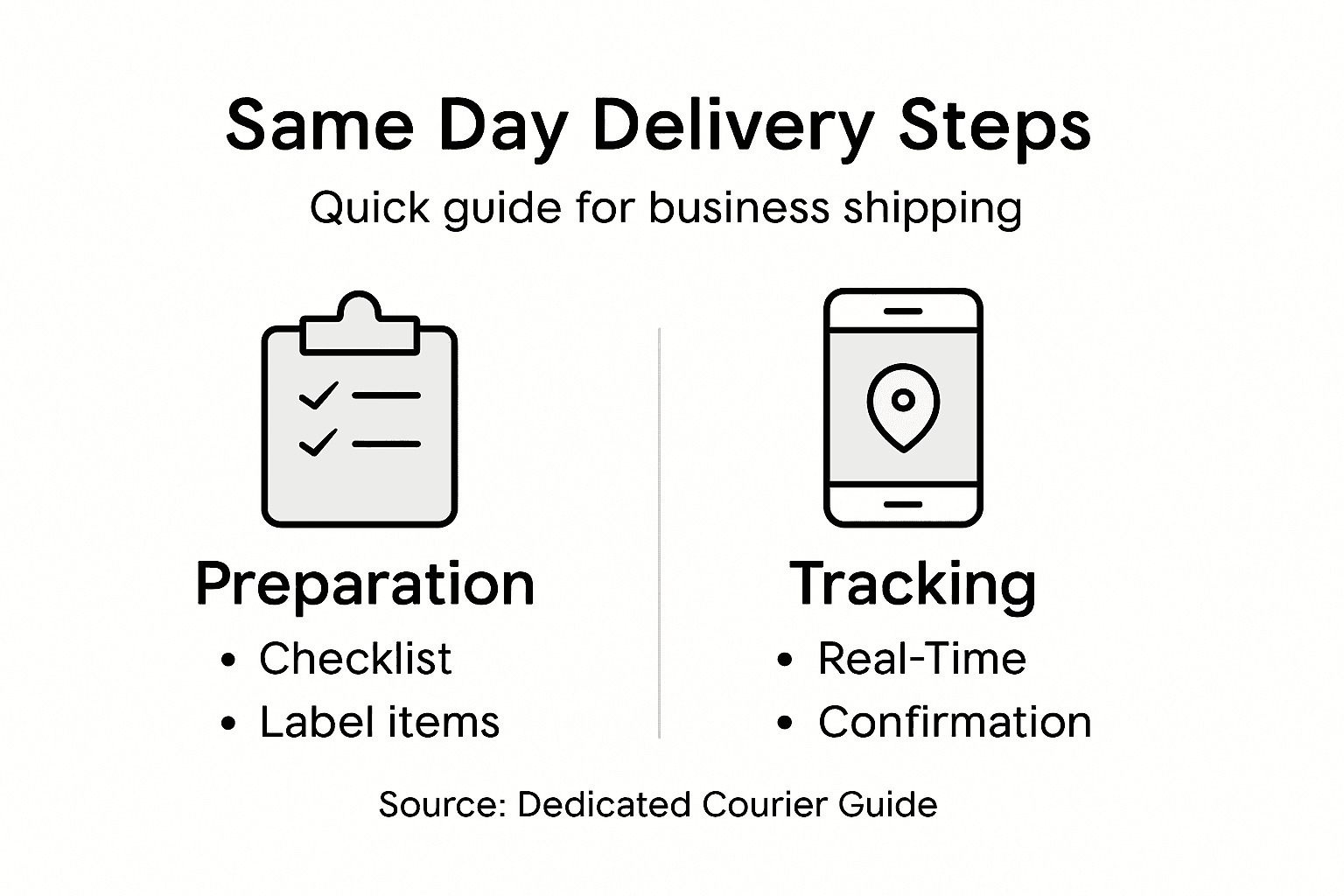 Same Day Delivery Steps

Quick guide for business shipping

Preparation
• Checklist
• Label items

Tracking
• Real-Time
• Confirmation

Source: Dedicated Courier Guide