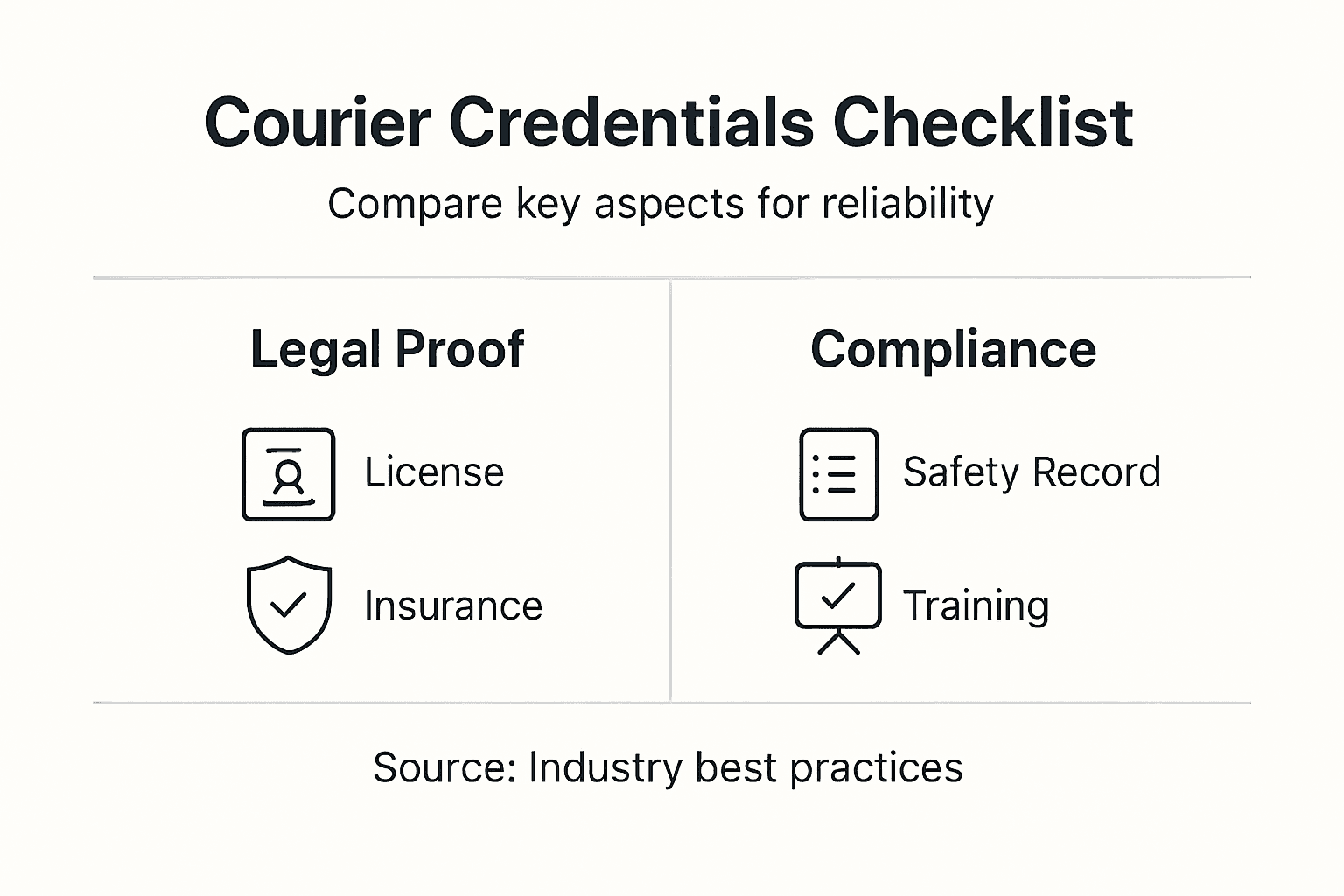 Courier Credentials Checklist

Compare key aspects for reliability

Legal Proof

License

Insurance

Compliance

Safety Record

Training

Source: Industry best practices