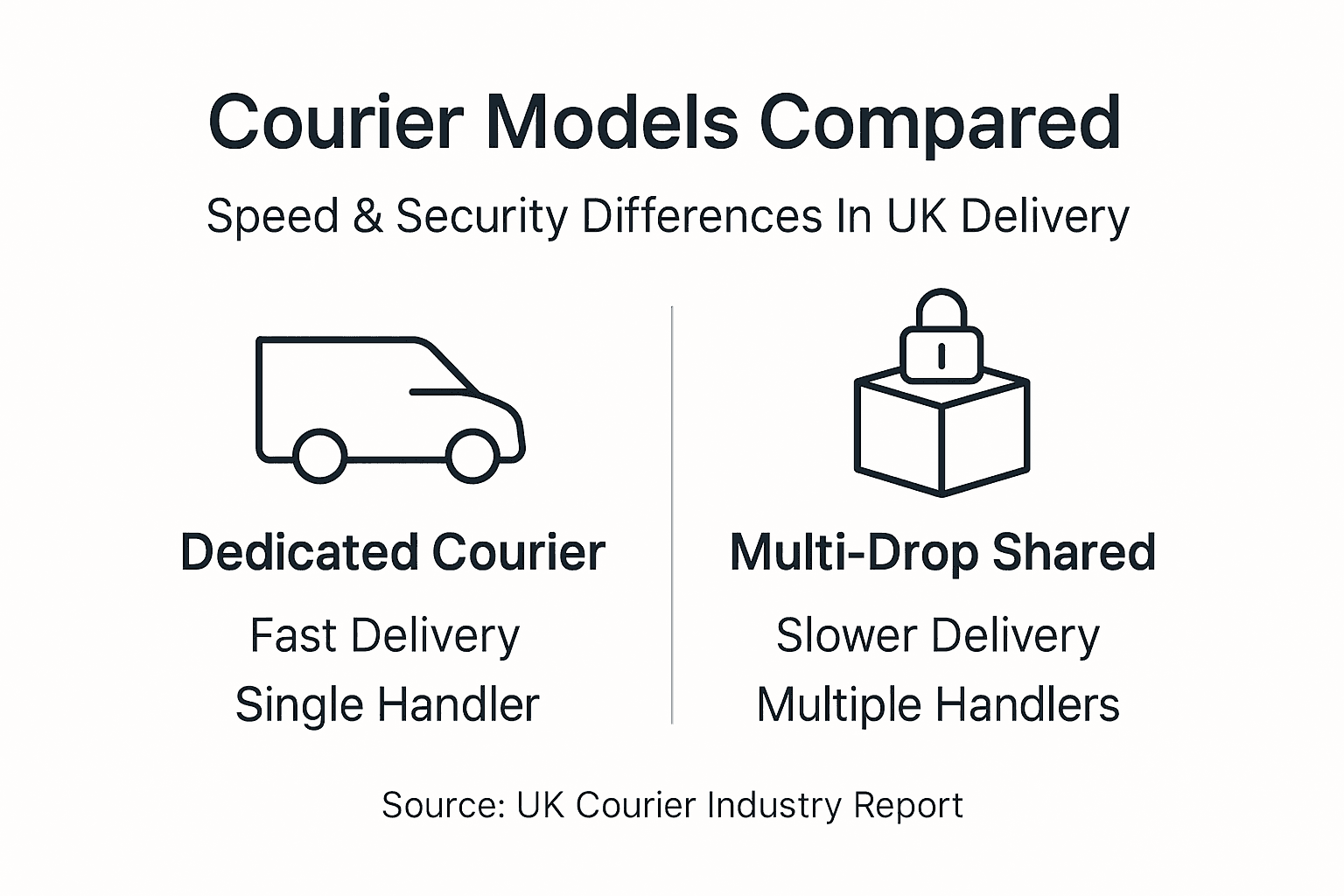 Courier Models Compared

Speed & Security Differences In UK Delivery

Dedicated Courier

Fast Delivery

Single Handler

Multi-Drop Shared

Slower Delivery

Multiple Handlers

Source: UK Courier Industry Report