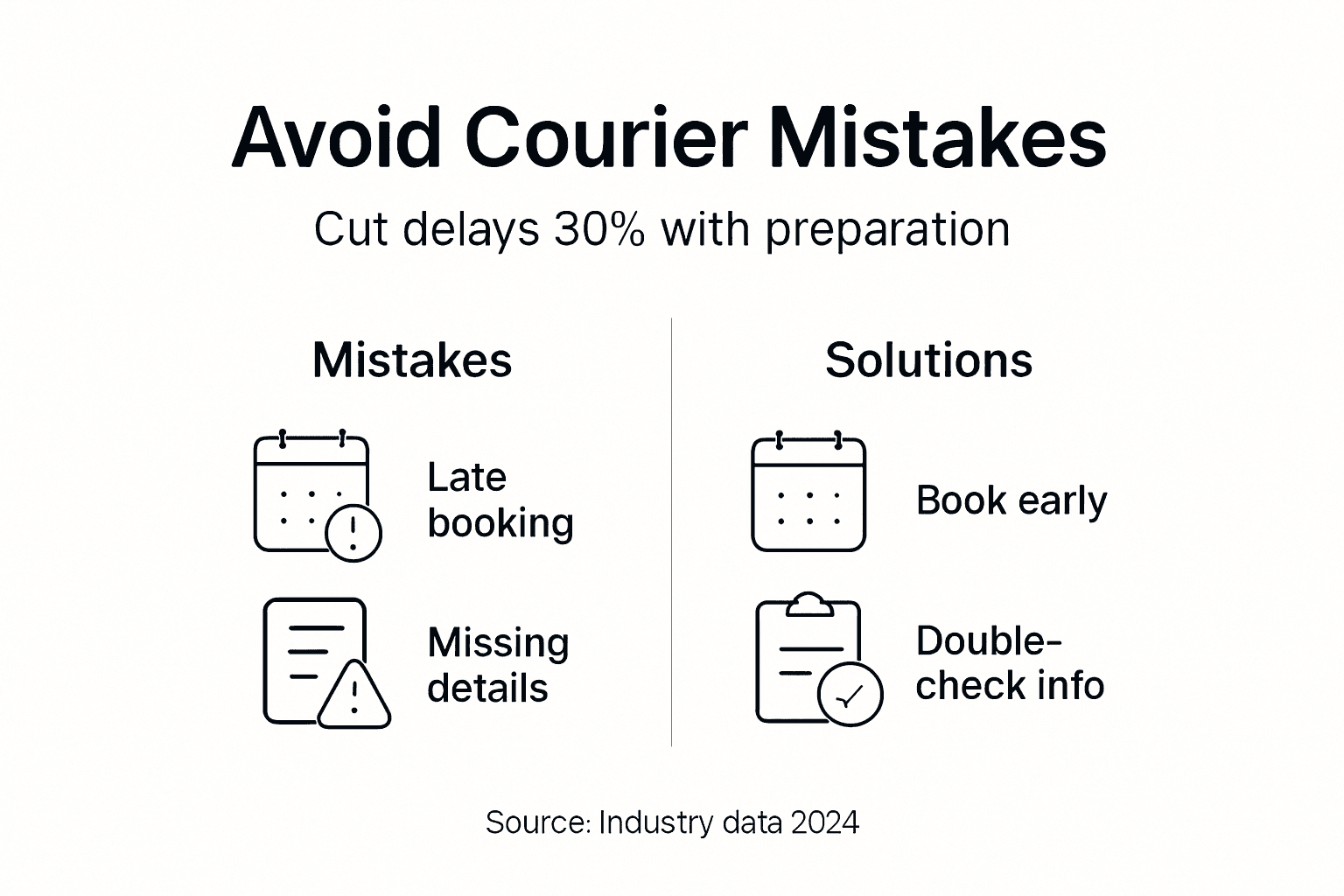 Avoid Courier Mistakes

Cut delays 30% with preparation

Mistakes

Late booking

Missing details

Solutions

Book early

Double-check info

Source: Industry data 2024