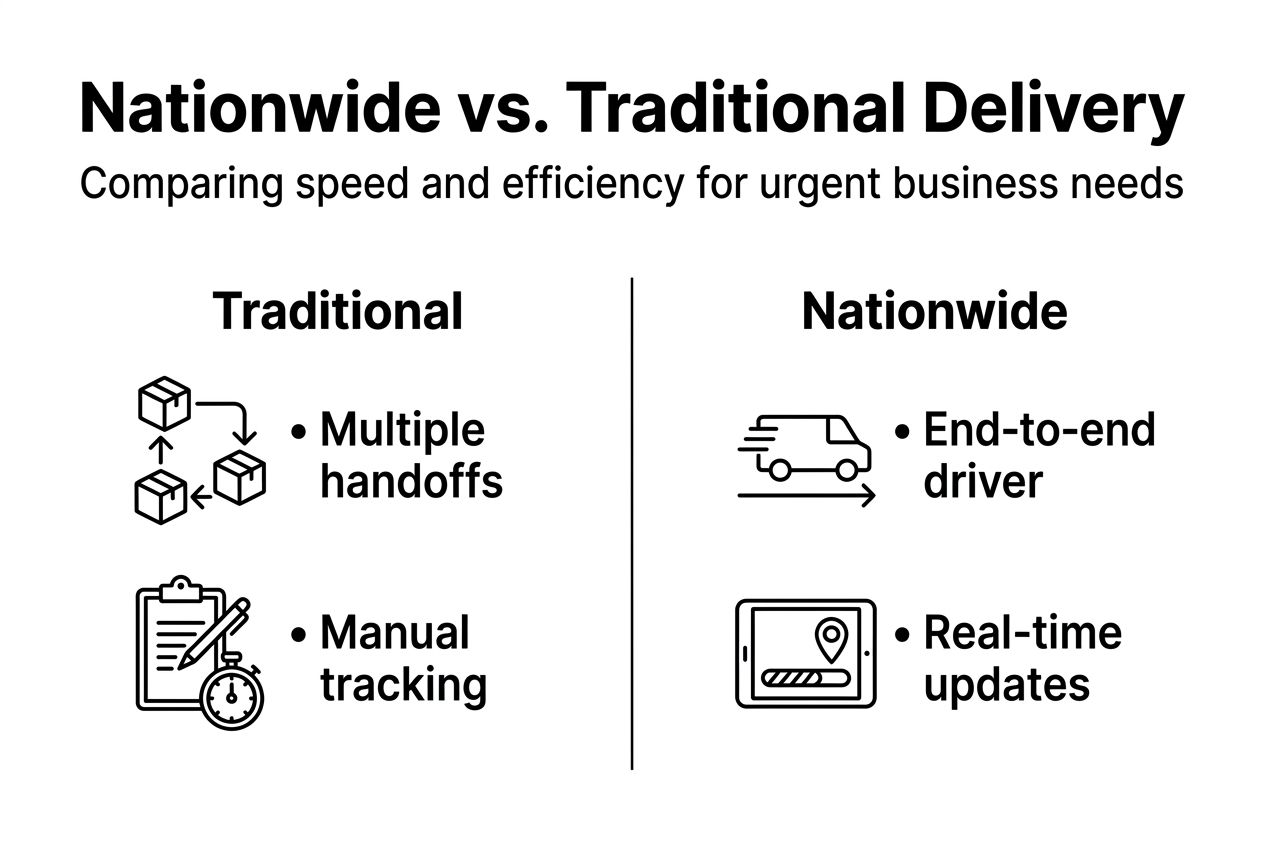 Nationwide vs. Traditional Delivery

Comparing speed and efficiency for urgent business needs

Traditional

• Multiple handoffs

• Manual tracking

Nationwide

• End-to-end driver

• Real-time updates