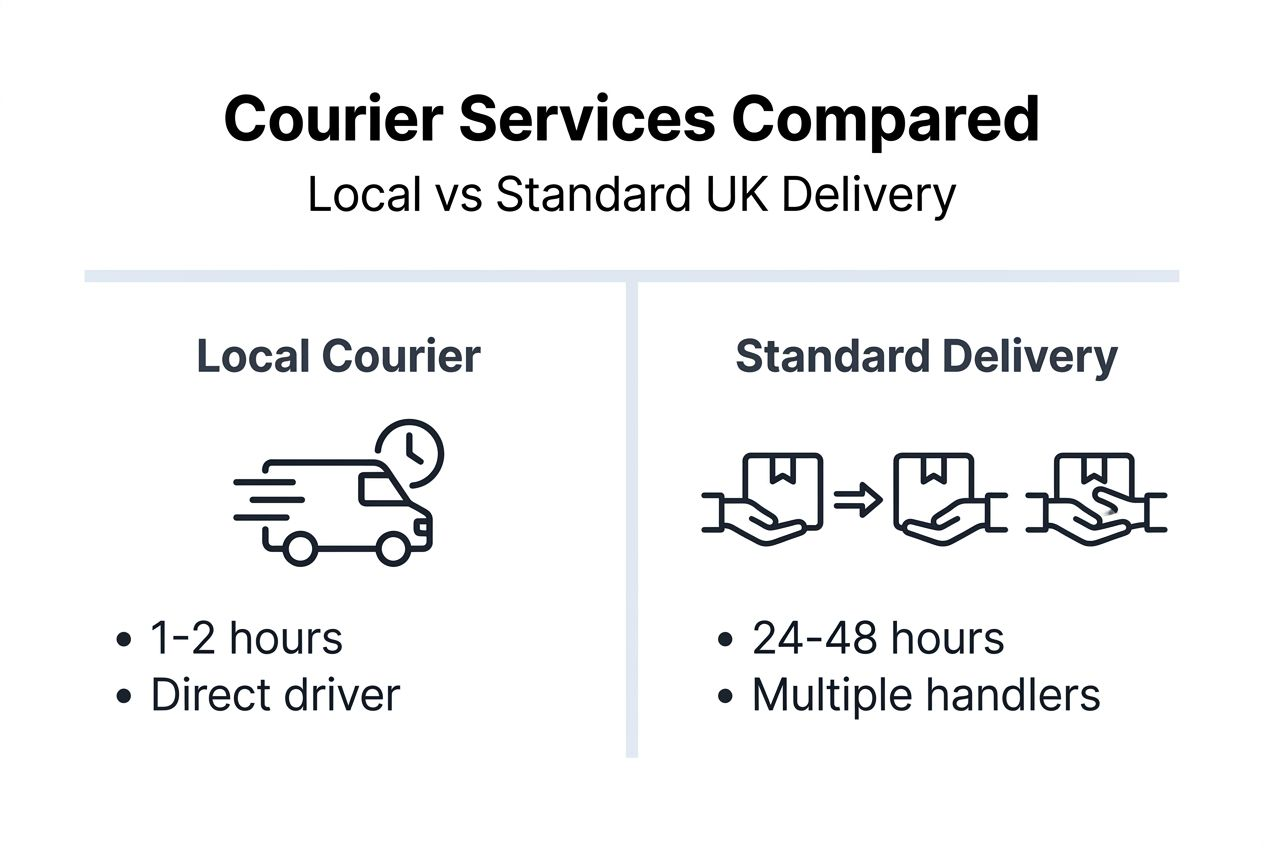 Courier Services Compared

Local vs Standard UK Delivery

Local Courier

• 1-2 hours
• Direct driver

Standard Delivery

• 24-48 hours
• Multiple handlers