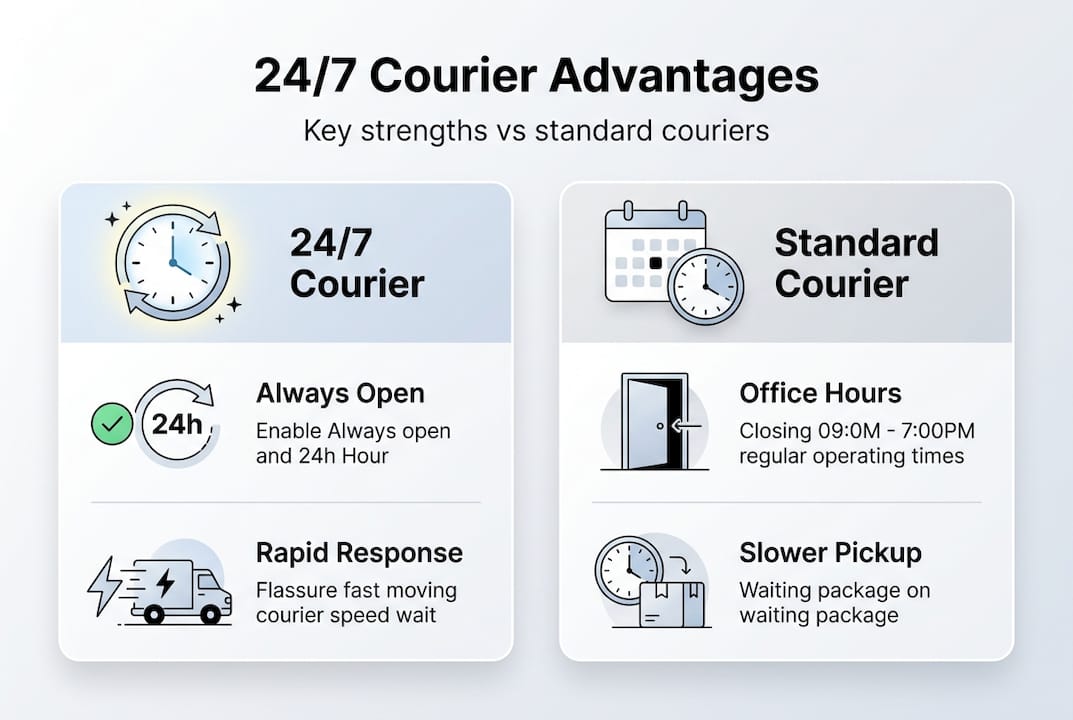 24/7 Courier Advantages

Key strengths vs standard couriers

24/7 Courier

24h

Always Open

Enable Always open and 24h Hour

Rapid Response

Flassure fast moving courier speed wait

Standard Courier

Office Hours

Closing 09:0M - 7:00PM regular operating times

Slower Pickup

Waiting package on waiting package