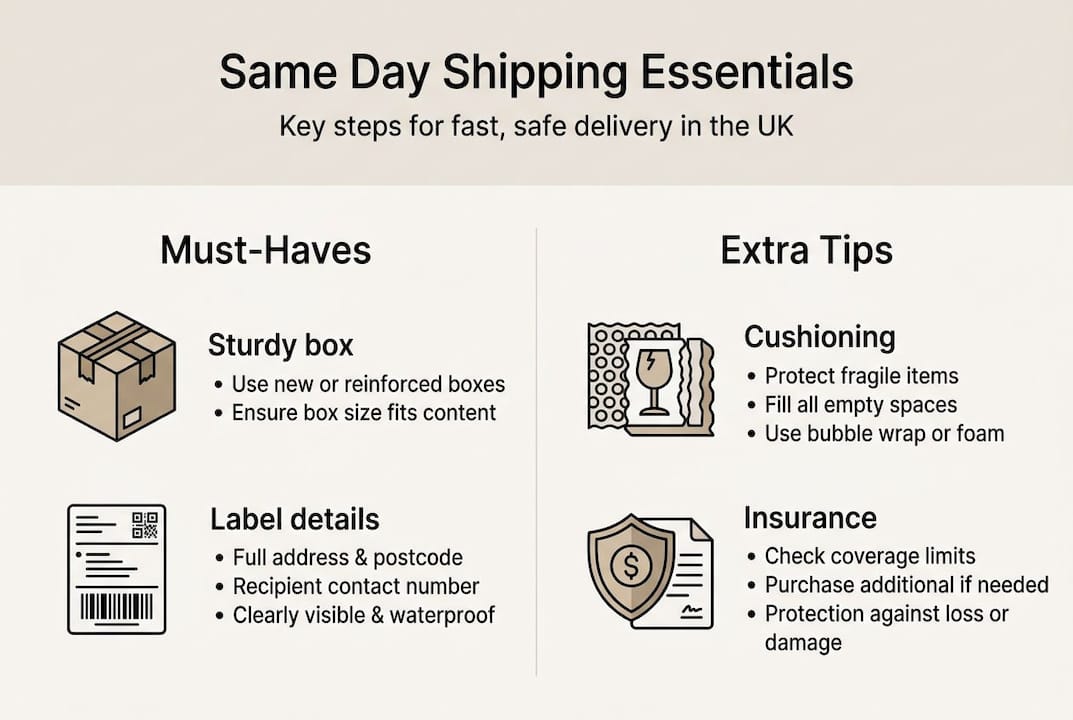 Same Day Shipping Essentials

Key steps for fast, safe delivery in the UK

Must-Haves

Sturdy box
• Use new or reinforced boxes
• Ensure box size fits content

Label details
• Full address & postcode
• Recipient contact number
• Clearly visible & waterproof

Extra Tips

Cushioning
• Protect fragile items
• Fill all empty spaces
• Use bubble wrap or foam

Insurance
• Check coverage limits
• Purchase additional if needed
• Protection against loss or damage