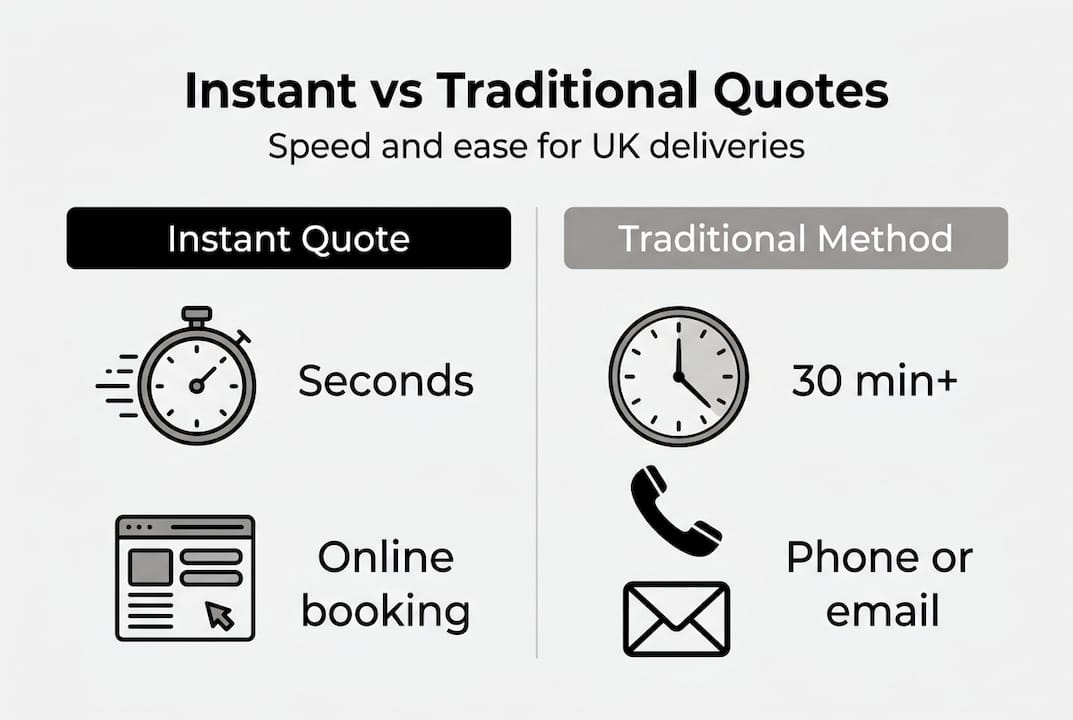 Instant vs Traditional Quotes
Speed and ease for UK deliveries

Instant Quote

Seconds

Online booking

Traditional Method

30 min+

Phone or email