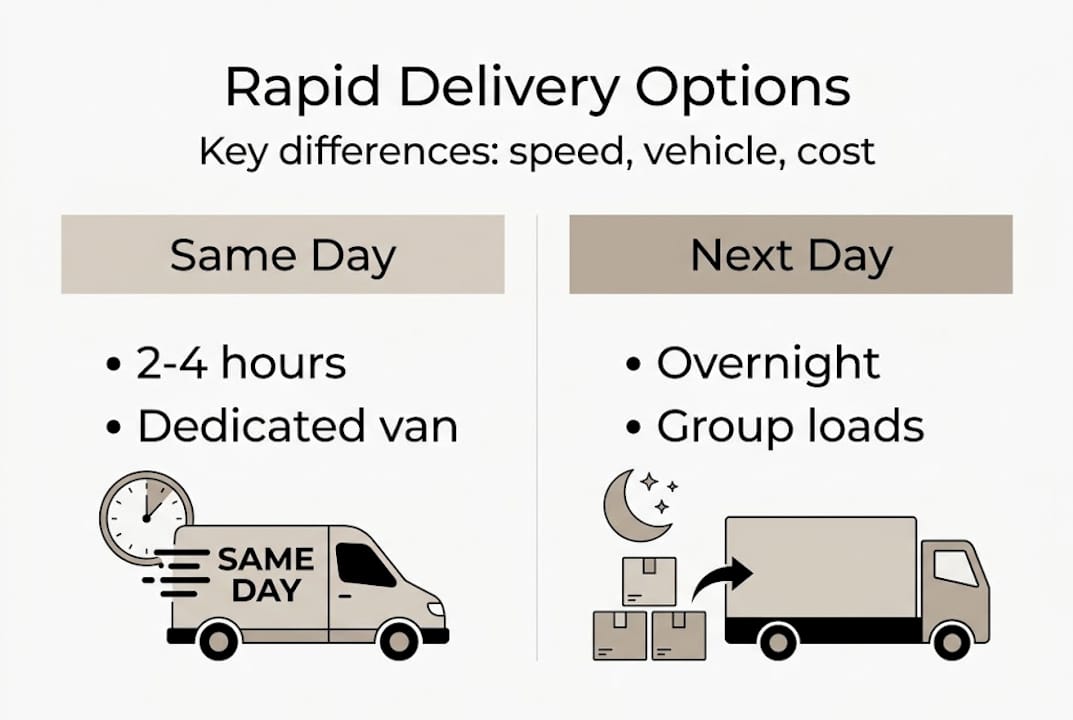 Rapid Delivery Options

Key differences: speed, vehicle, cost

Same Day

• 2-4 hours
• Dedicated van

SAME DAY

Next Day

• Overnight
• Group loads