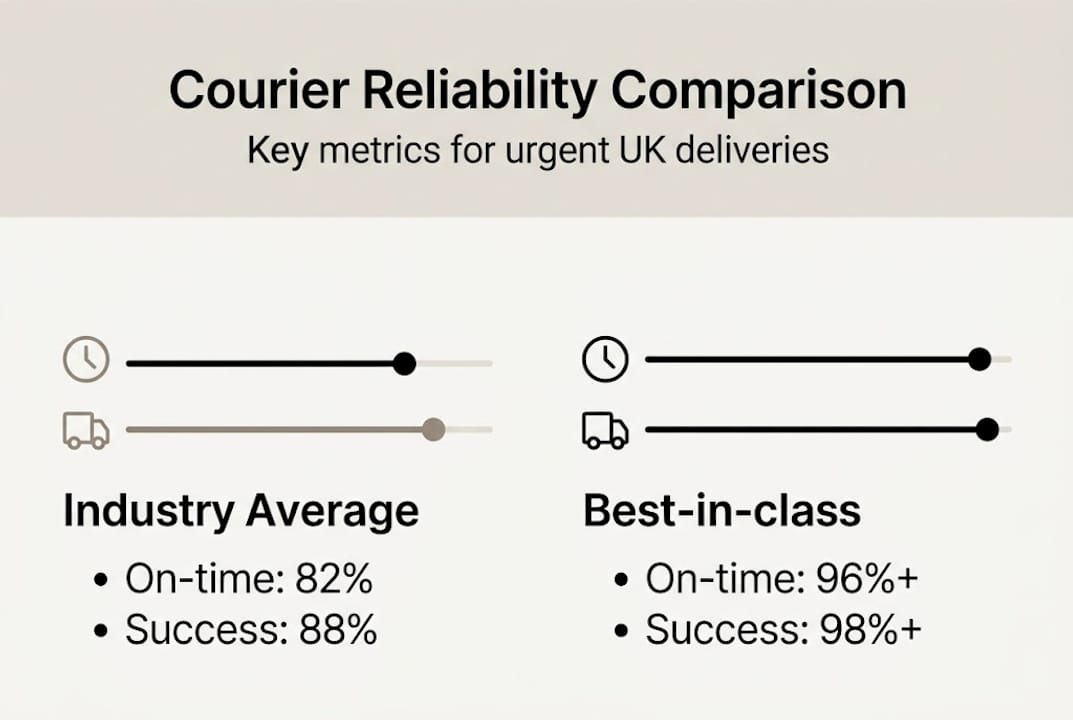 Courier Reliability Comparison
Key metrics for urgent UK deliveries

Industry Average
• On-time: 82%
• Success: 88%

Best-in-class
• On-time: 96%+
• Success: 98%+