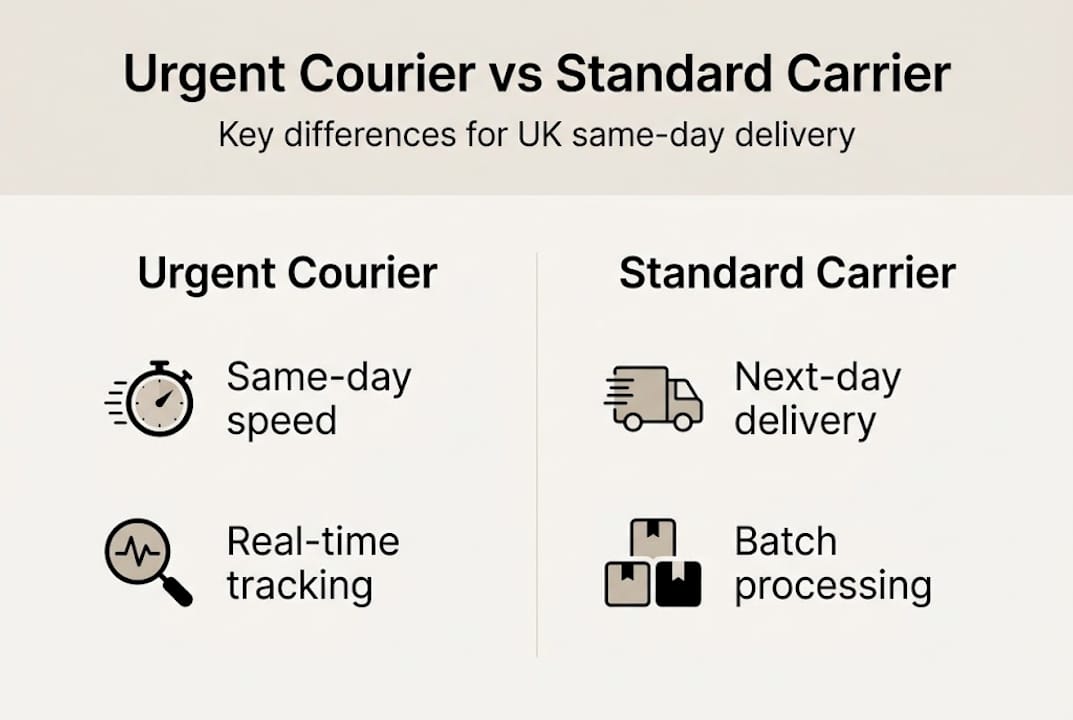 Urgent Courier vs Standard Carrier

Key differences for UK same-day delivery

Urgent Courier

Same-day speed

Real-time tracking

Standard Carrier

Next-day delivery

Batch processing