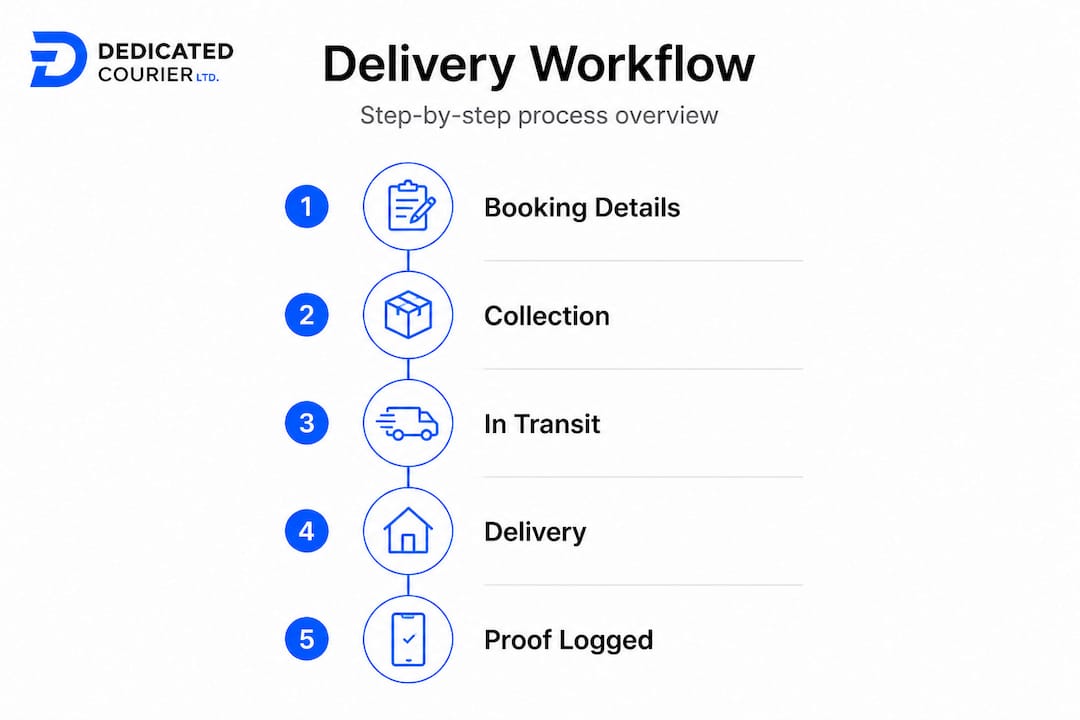 DEDICATED COURIER LTD.

Delivery Workflow

Step-by-step process overview

1 Booking Details

2 Collection

3 In Transit

4 Delivery

5 Proof Logged