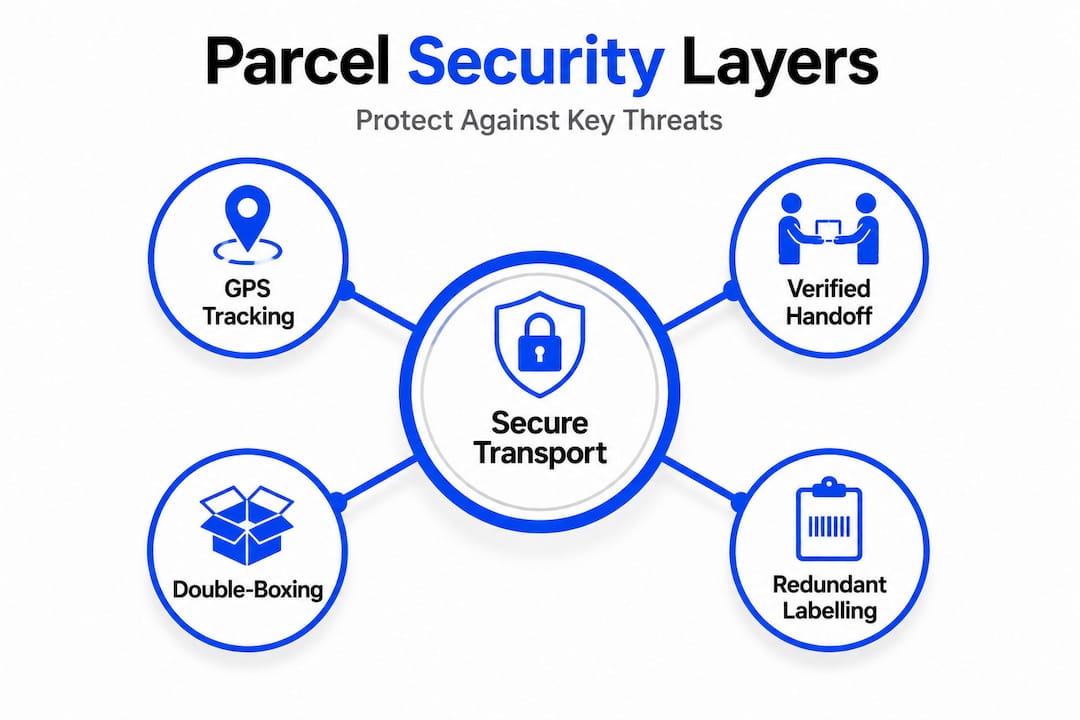 Parcel Security Layers

Protect Against Key Threats

GPS Tracking

Verified Handoff

Secure Transport

Double-Boxing

Redundant Labelling