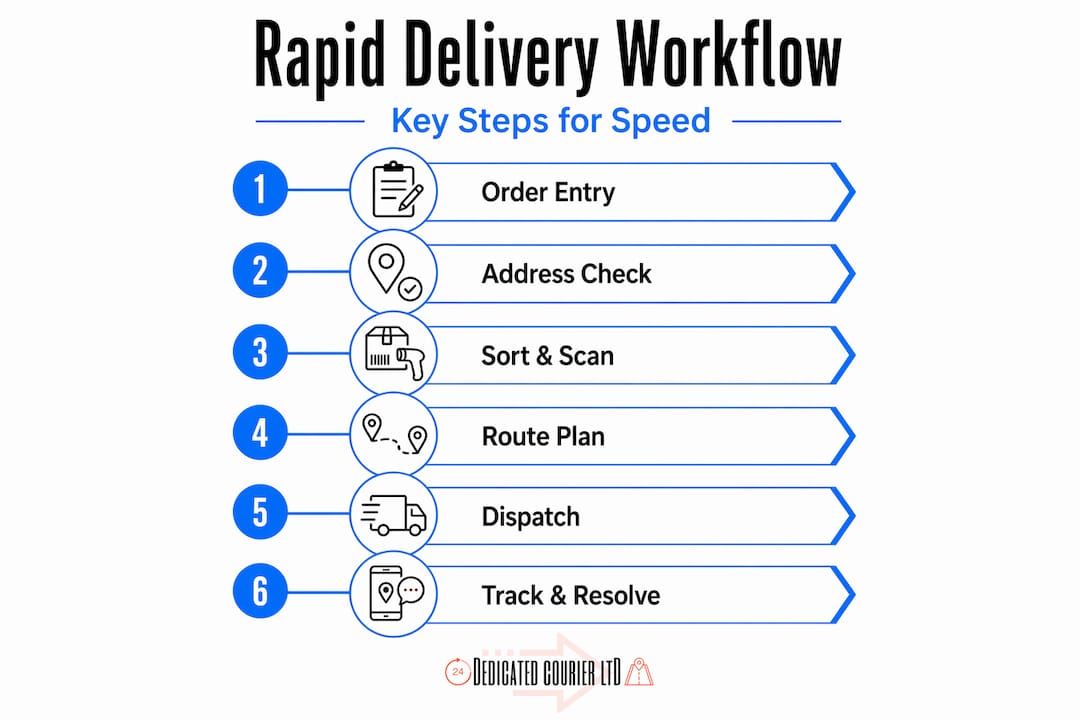 Rapid Delivery Workflow

Key Steps for Speed

1 Order Entry

2 Address Check

3 Sort & Scan

4 Route Plan

5 Dispatch

6 Track & Resolve

24 DEDICATED COURIER LTD