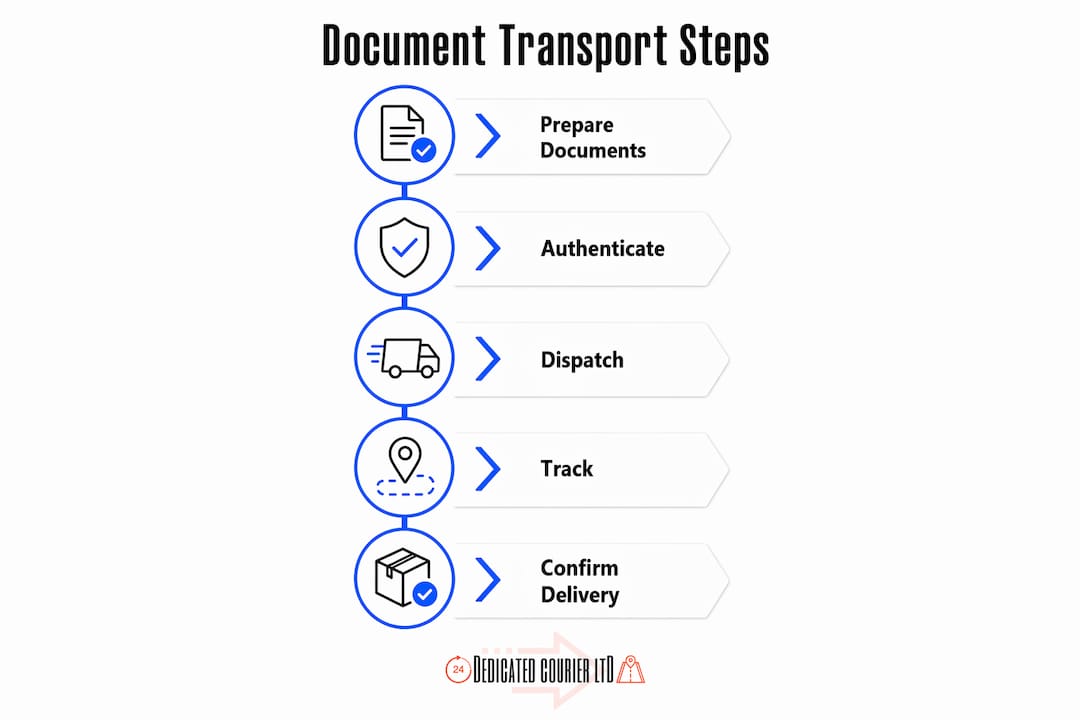 Document Transport Steps

Prepare Documents

Authenticate

Dispatch

Track

Confirm Delivery

24 DEDICATED COURIER LTD