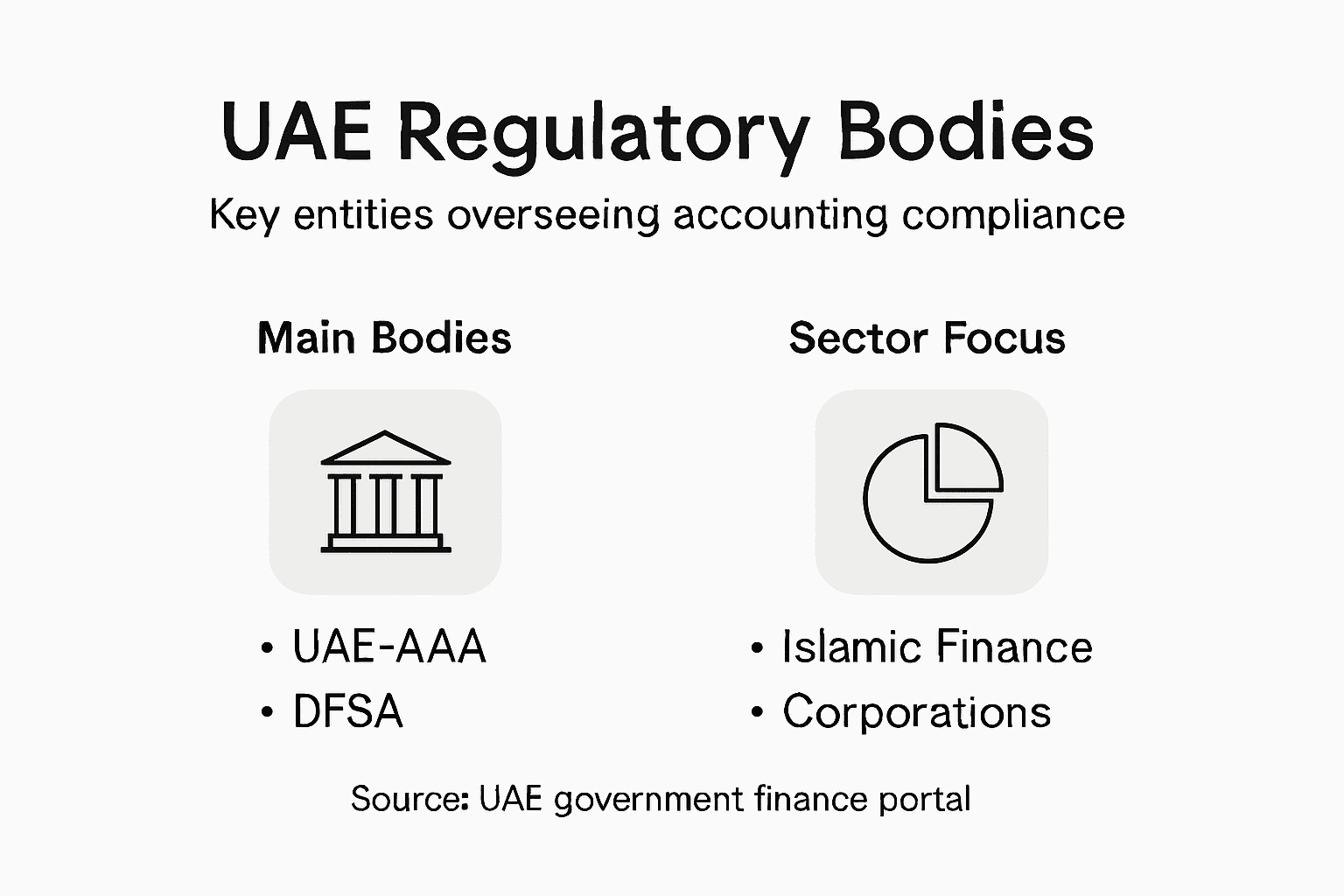 UAE Regulatory Bodies

Key entities overseeing accounting compliance

Main Bodies

• UAE-AAA
• DFSA

Sector Focus

• Islamic Finance
• Corporations

Source: UAE government finance portal