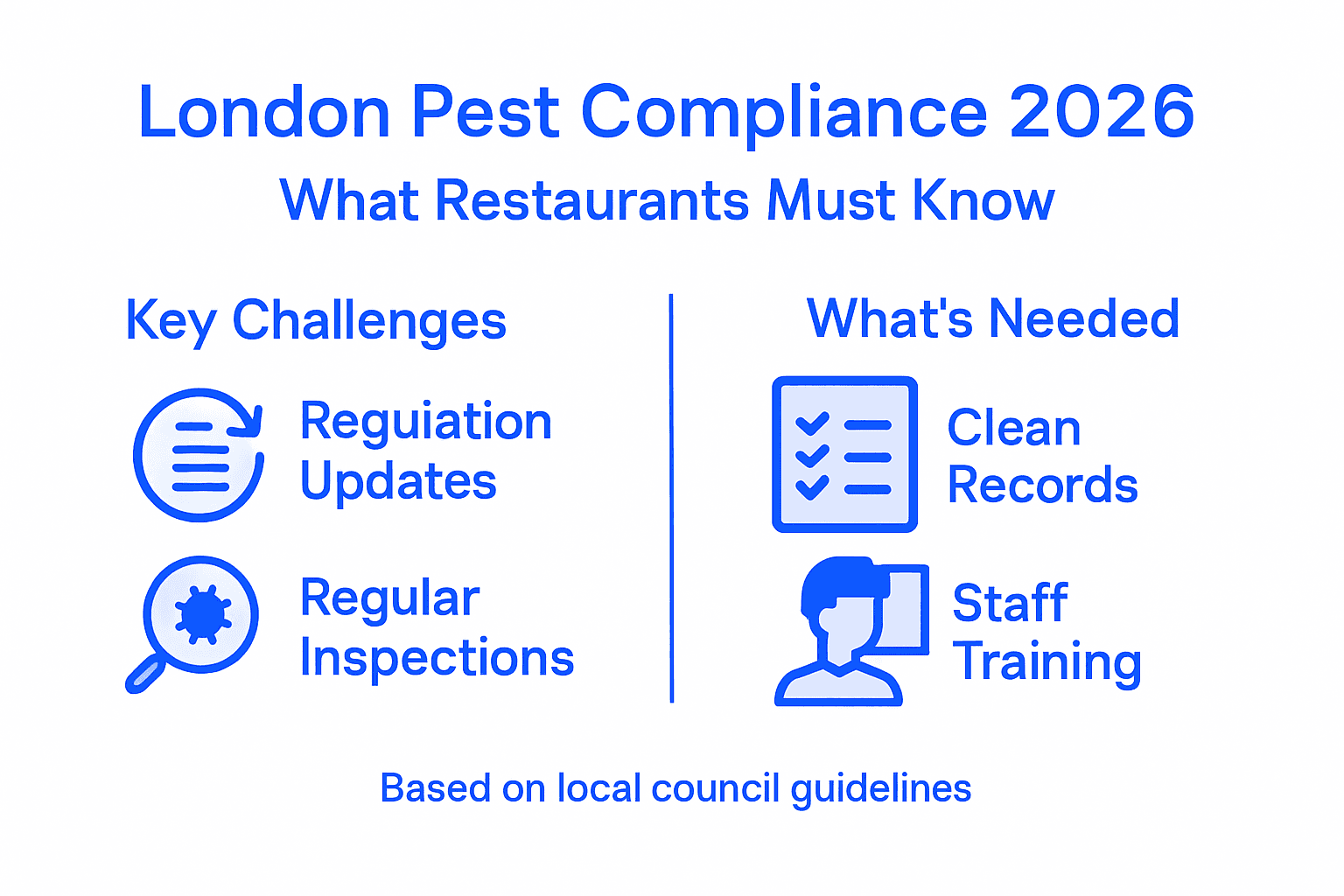 London Pest Compliance 2026

What Restaurants Must Know

Key Challenges

Reguiation Updates

Regular Inspections

What's Needed

Clean Records

Staff Training

Based on local council guidelines