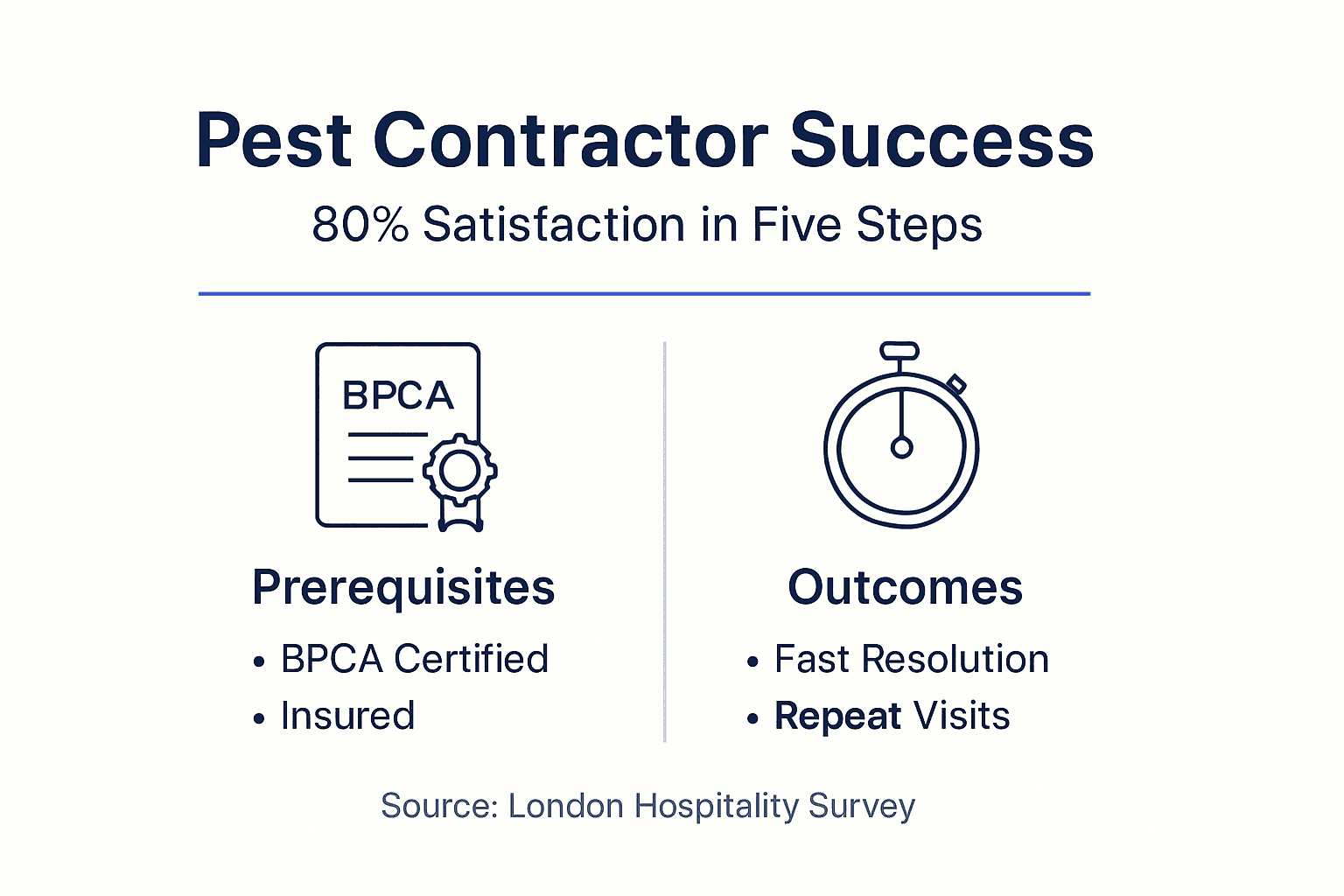 Pest Contractor Success

80% Satisfaction in Five Steps

BPCA

Prerequisites

• BPCA Certified
• Insured

Outcomes

• Fast Resolution
• Repeat Visits

Source: London Hospitality Survey