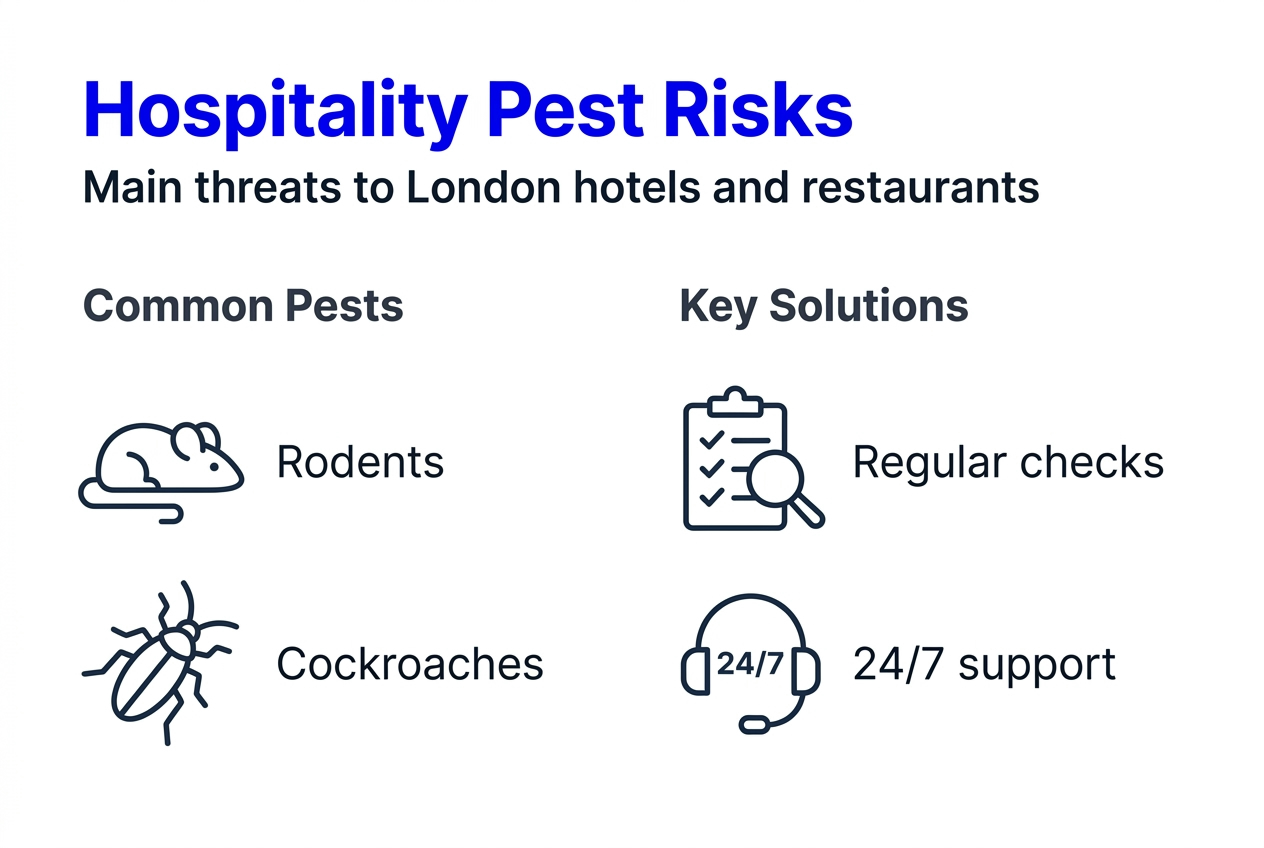 Hospitality Pest Risks

Main threats to London hotels and restaurants

Common Pests

Rodents

Cockroaches

Key Solutions

Regular checks

24/7

24/7 support