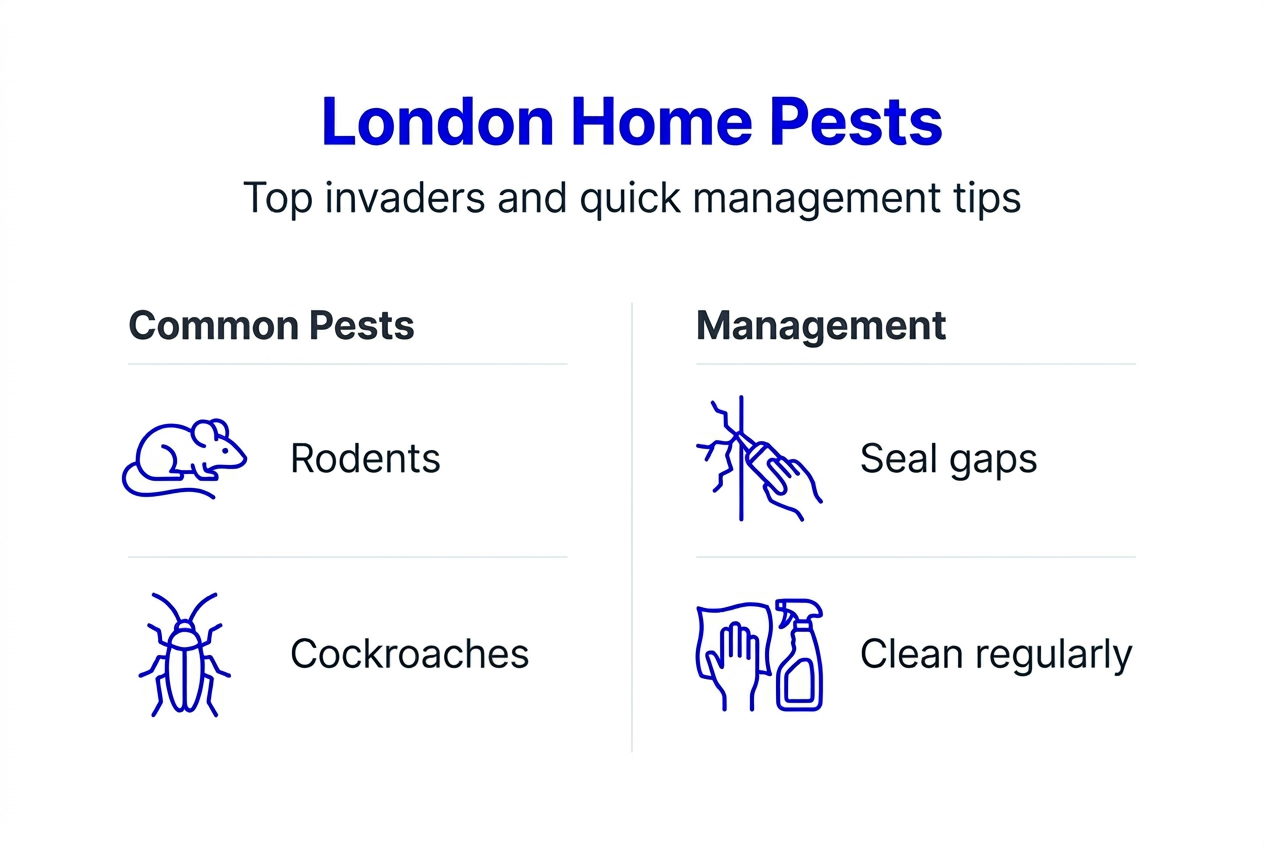 London Home Pests

Top invaders and quick management tips

Common Pests

Rodents

Cockroaches

Management

Seal gaps

Clean regularly