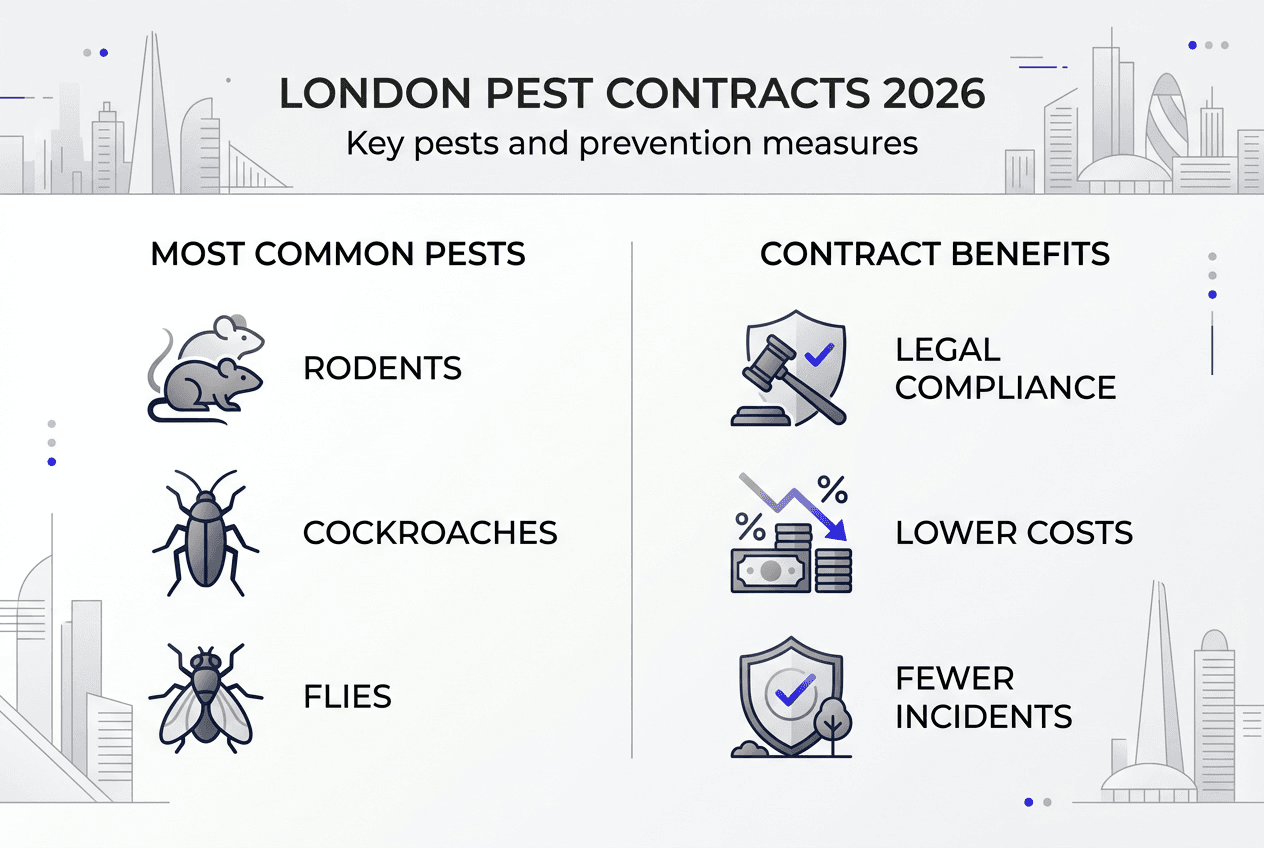 LONDON PEST CONTRACTS 2026
Key pests and prevention measures

MOST COMMON PESTS

RODENTS

COCKROACHES

FLIES

CONTRACT BENEFITS

LEGAL COMPLIANCE

%
%
LOWER COSTS

FEWER INCIDENTS