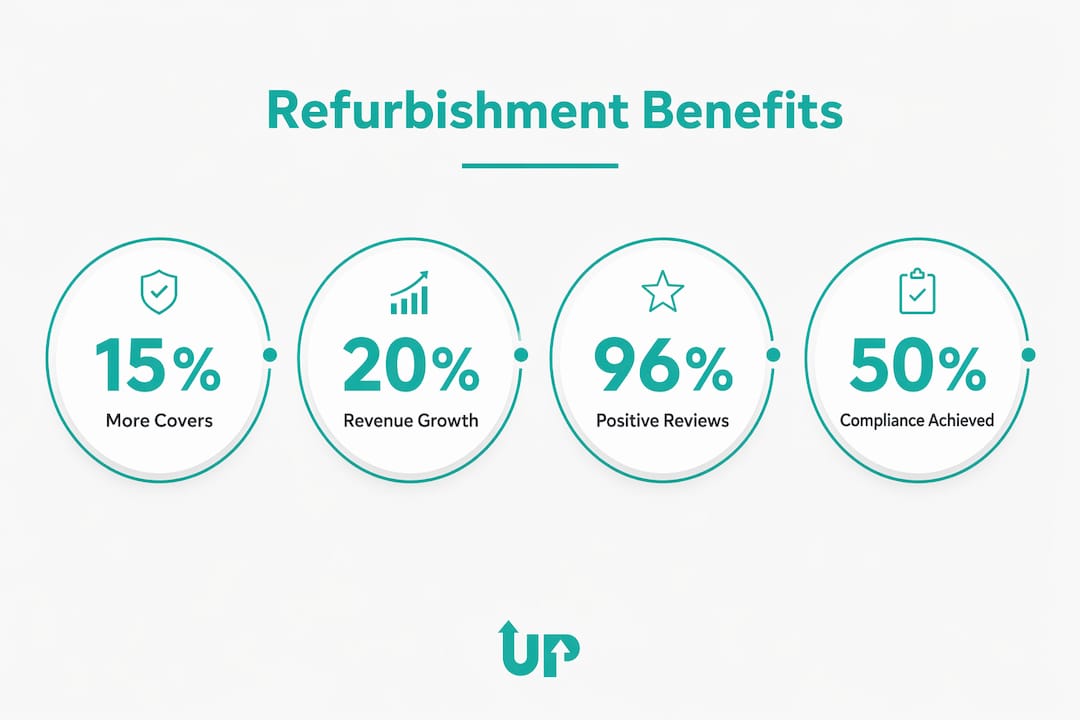 Refurbishment Benefits

15%
More Covers

20%
Revenue Growth

96%
Positive Reviews

50%
Compliance Achieved

UP