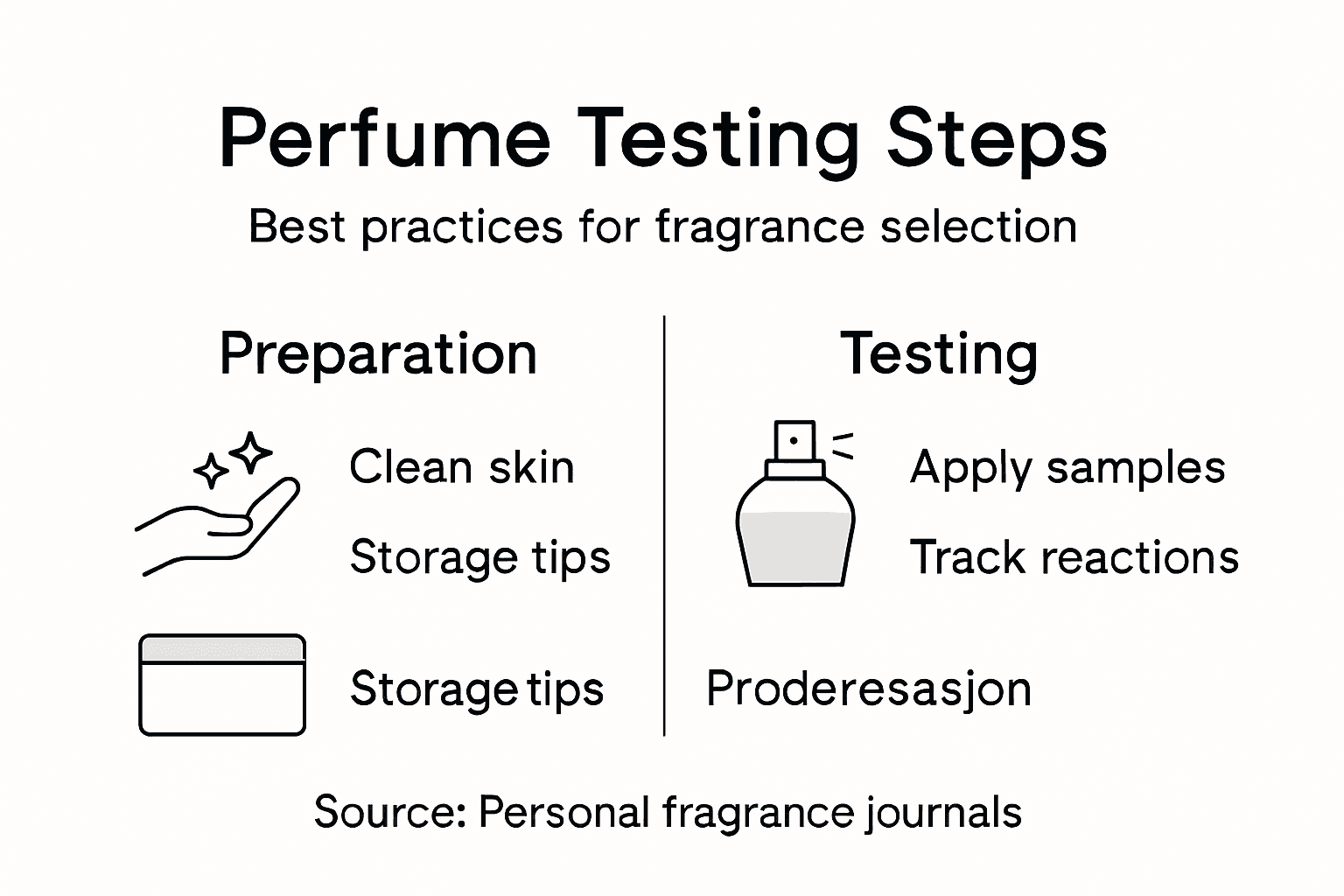 Perfume Testing Steps

Best practices for fragrance selection

Preparation

Clean skin

Storage tips

Storage tips

Testing

Apply samples

Track reactions

Proderesasjon

Source: Personal fragrance journals