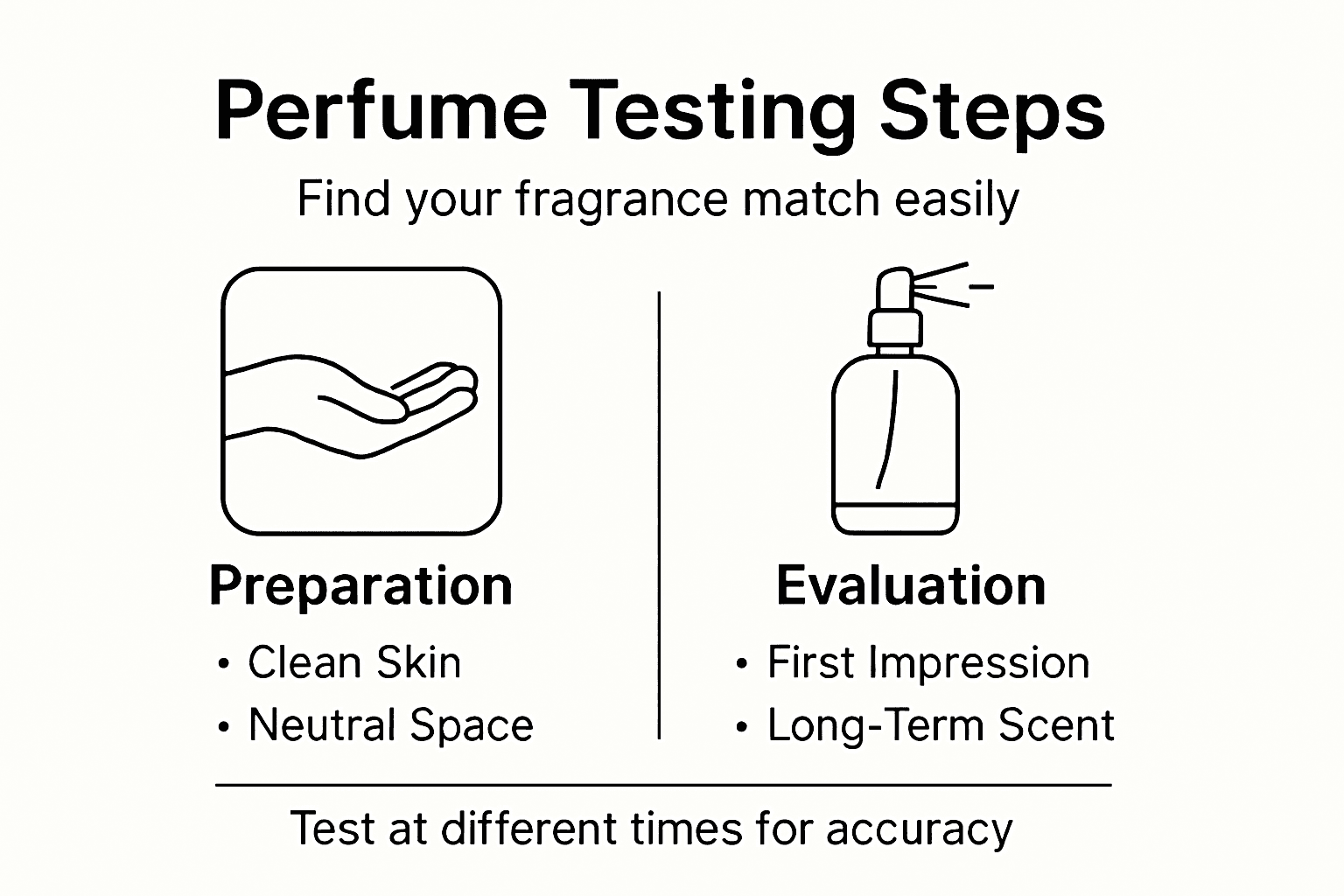 Perfume Testing Steps

Find your fragrance match easily

Preparation

• Clean Skin
• Neutral Space

Evaluation

• First Impression
• Long-Term Scent

Test at different times for accuracy