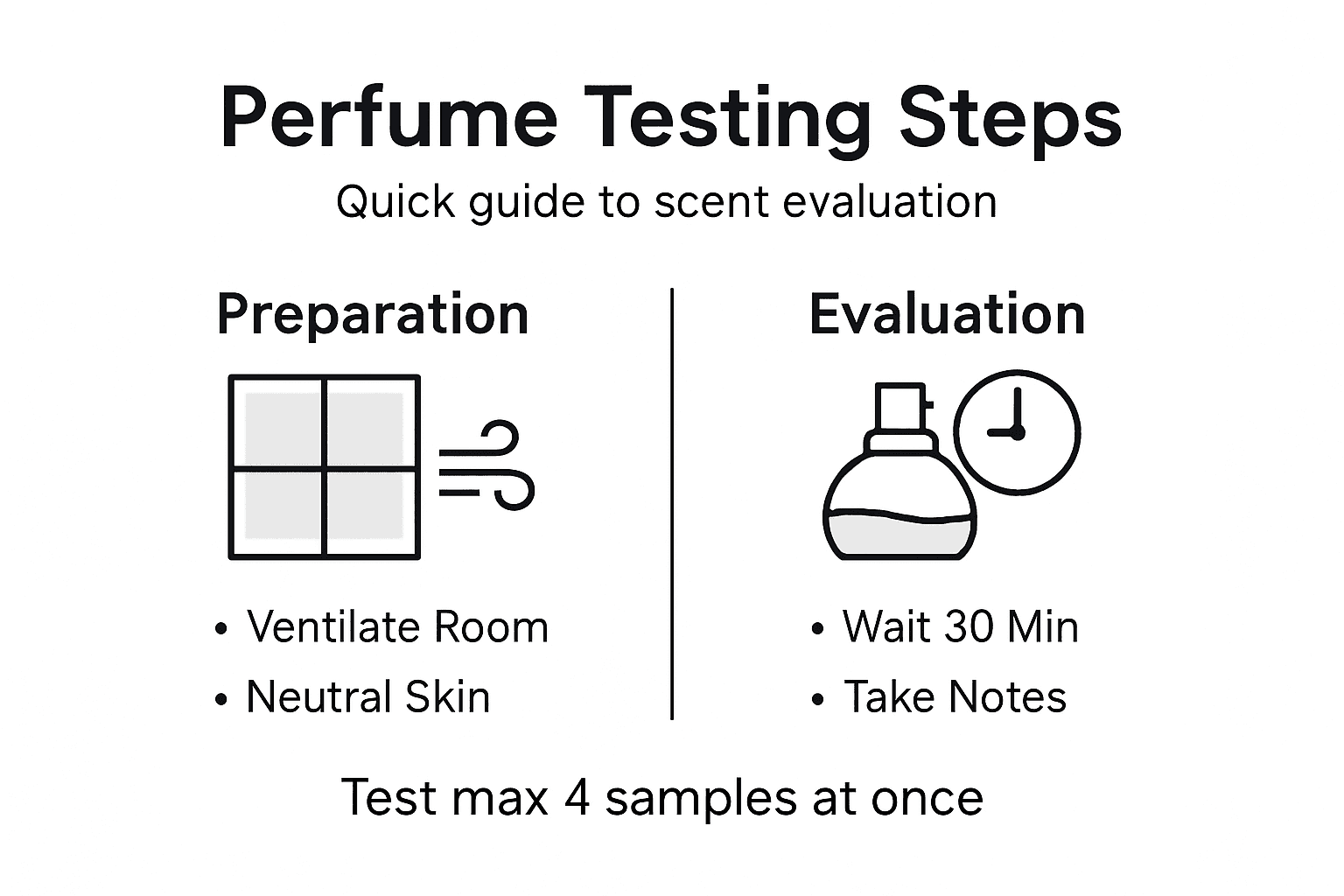 Perfume Testing Steps

Quick guide to scent evaluation

Preparation

• Ventilate Room
• Neutral Skin

Evaluation

• Wait 30 Min
• Take Notes

Test max 4 samples at once