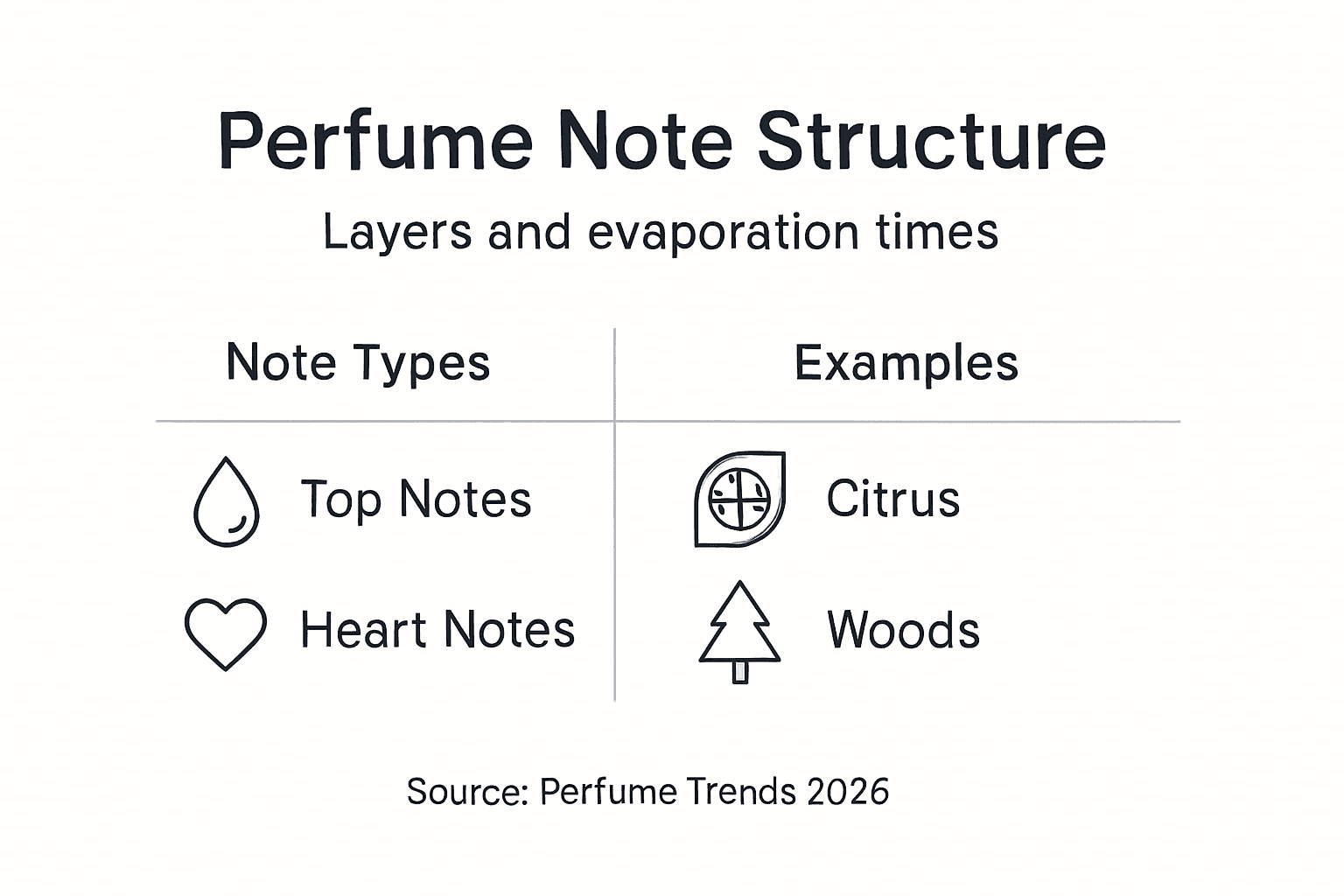 Perfume Note Structure

Layers and evaporation times

| Note Types | Examples |
|---|---|
| Top Notes | Citrus |
| Heart Notes | Woods |

Source: Perfume Trends 2026