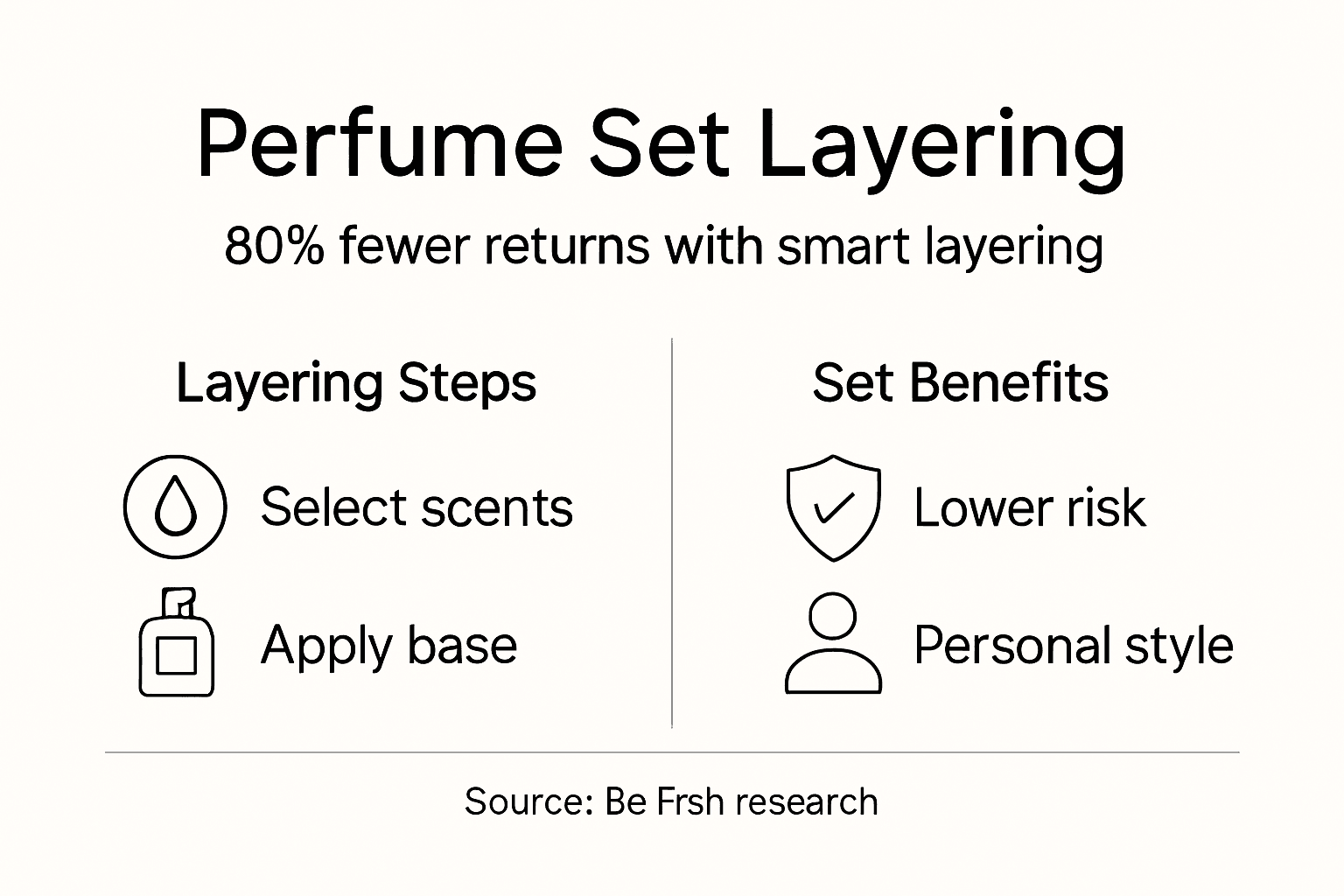 Perfume Set Layering

80% fewer returns with smart layering

Layering Steps

Select scents

Apply base

Set Benefits

Lower risk

Personal style

Source: Be Frsh research