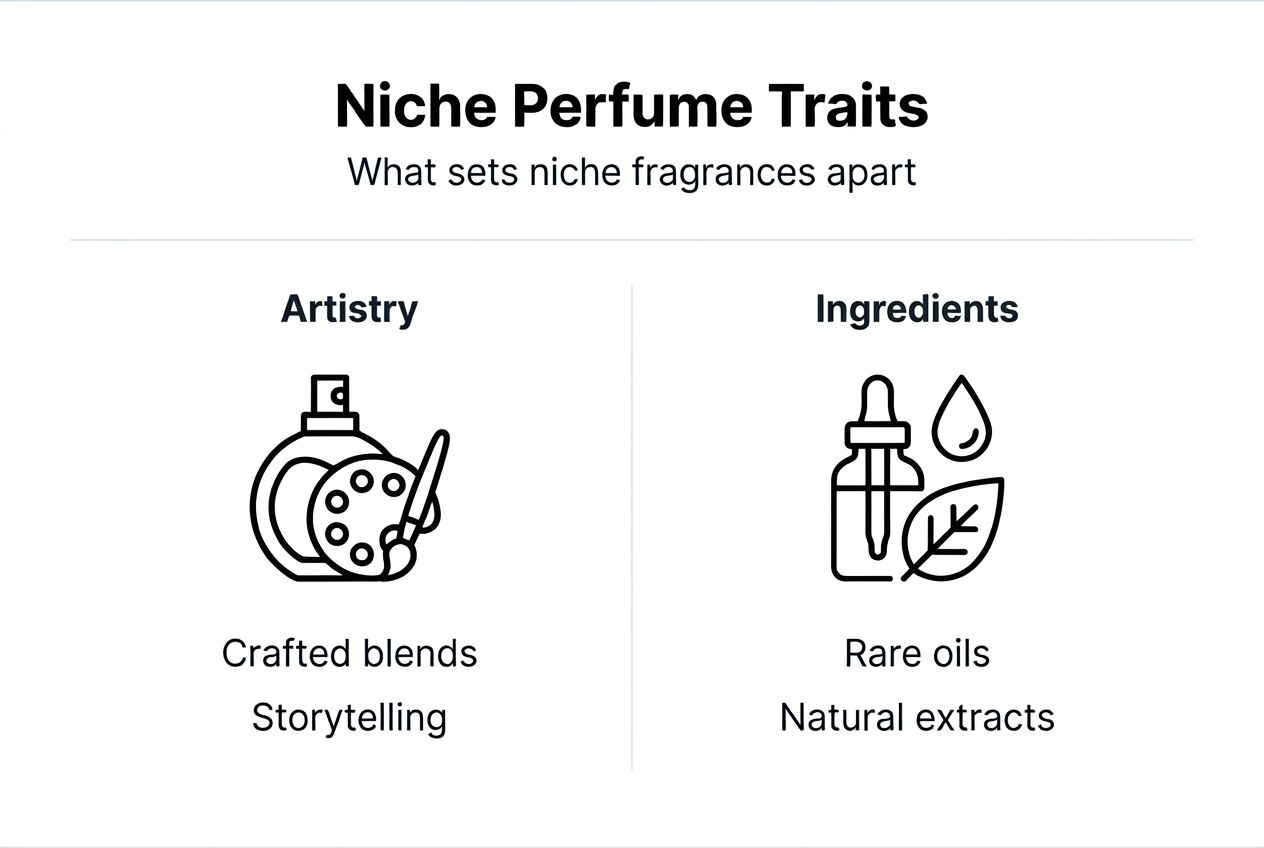 Niche Perfume Traits
What sets niche fragrances apart

Artistry

Crafted blends
Storytelling

Ingredients

Rare oils
Natural extracts