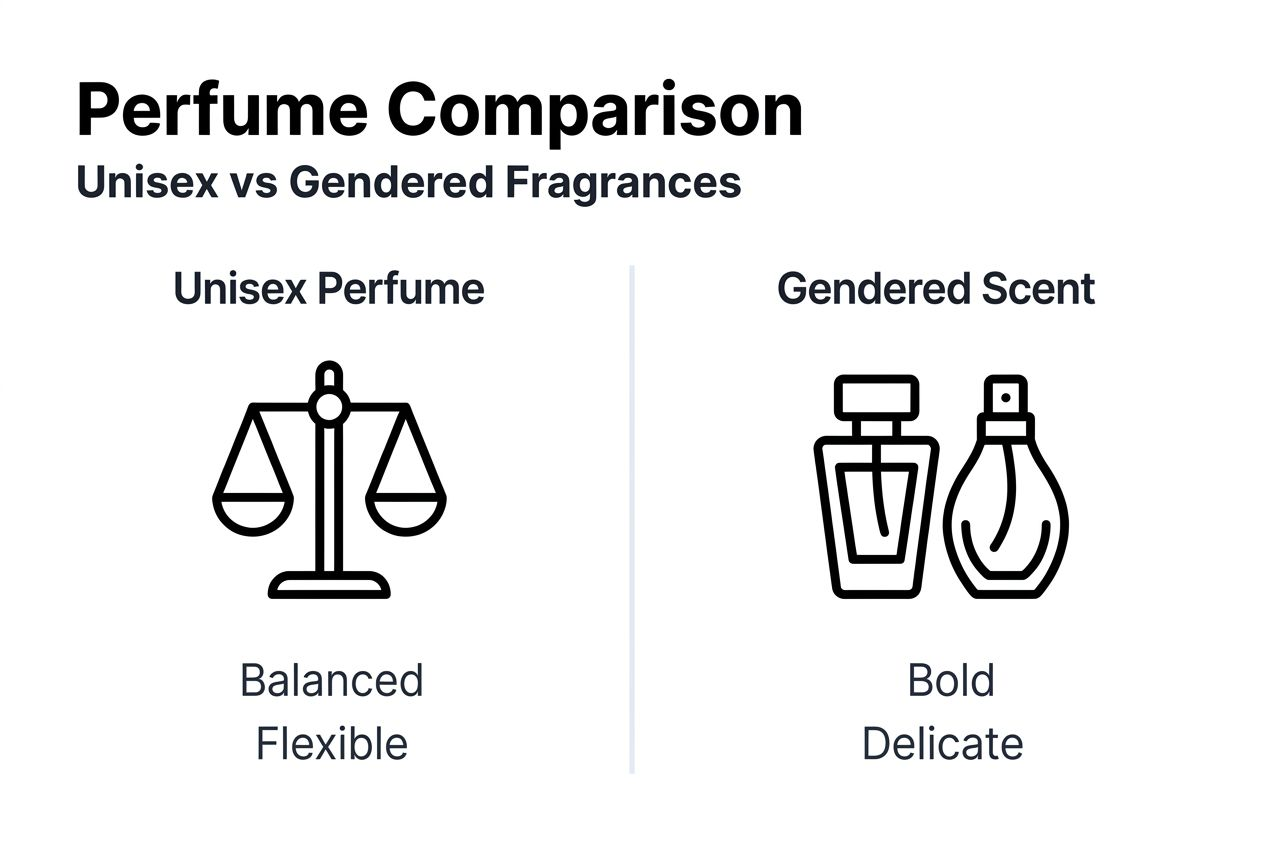 Perfume Comparison
Unisex vs Gendered Fragrances

Unisex Perfume

Balanced
Flexible

Gendered Scent

Bold
Delicate