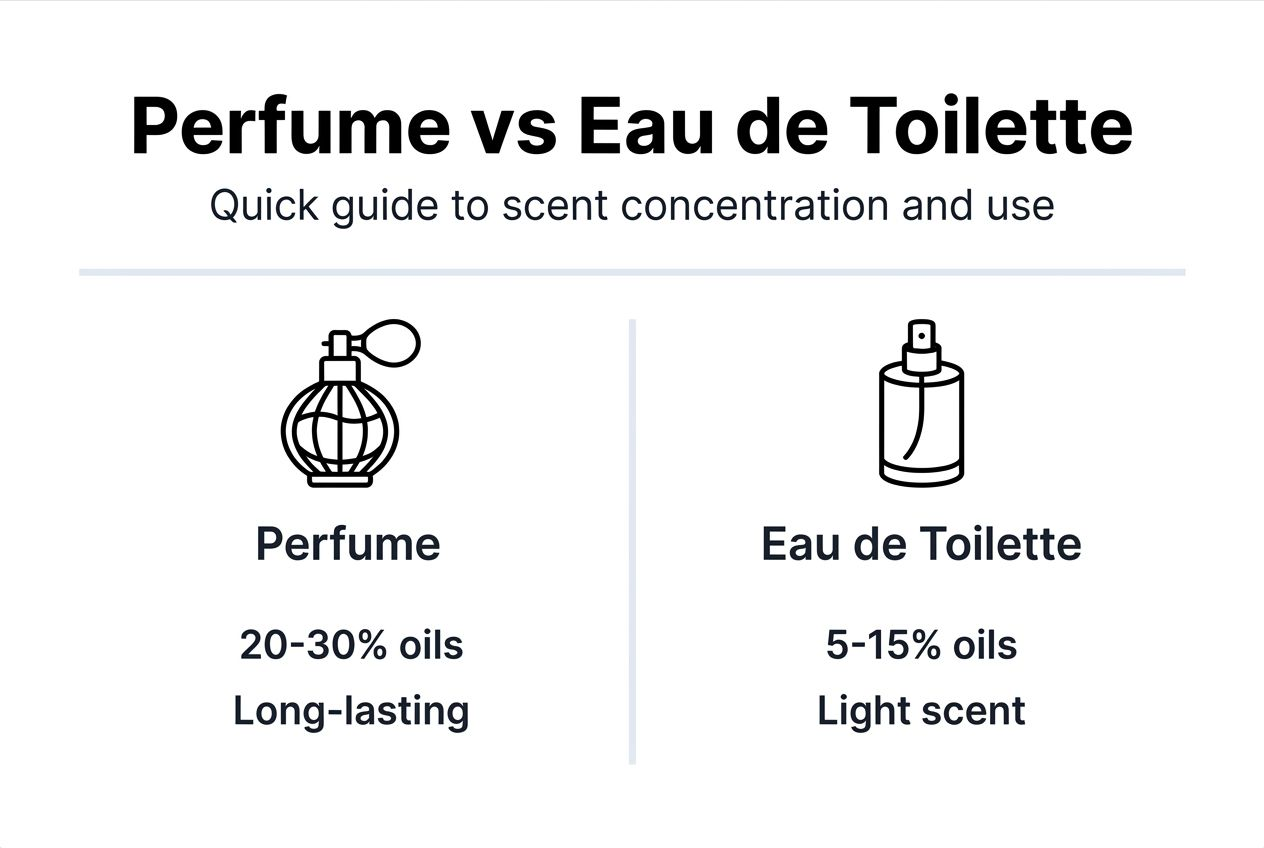 Perfume vs Eau de Toilette

Quick guide to scent concentration and use

Perfume

20-30% oils

Long-lasting

Eau de Toilette

5-15% oils

Light scent