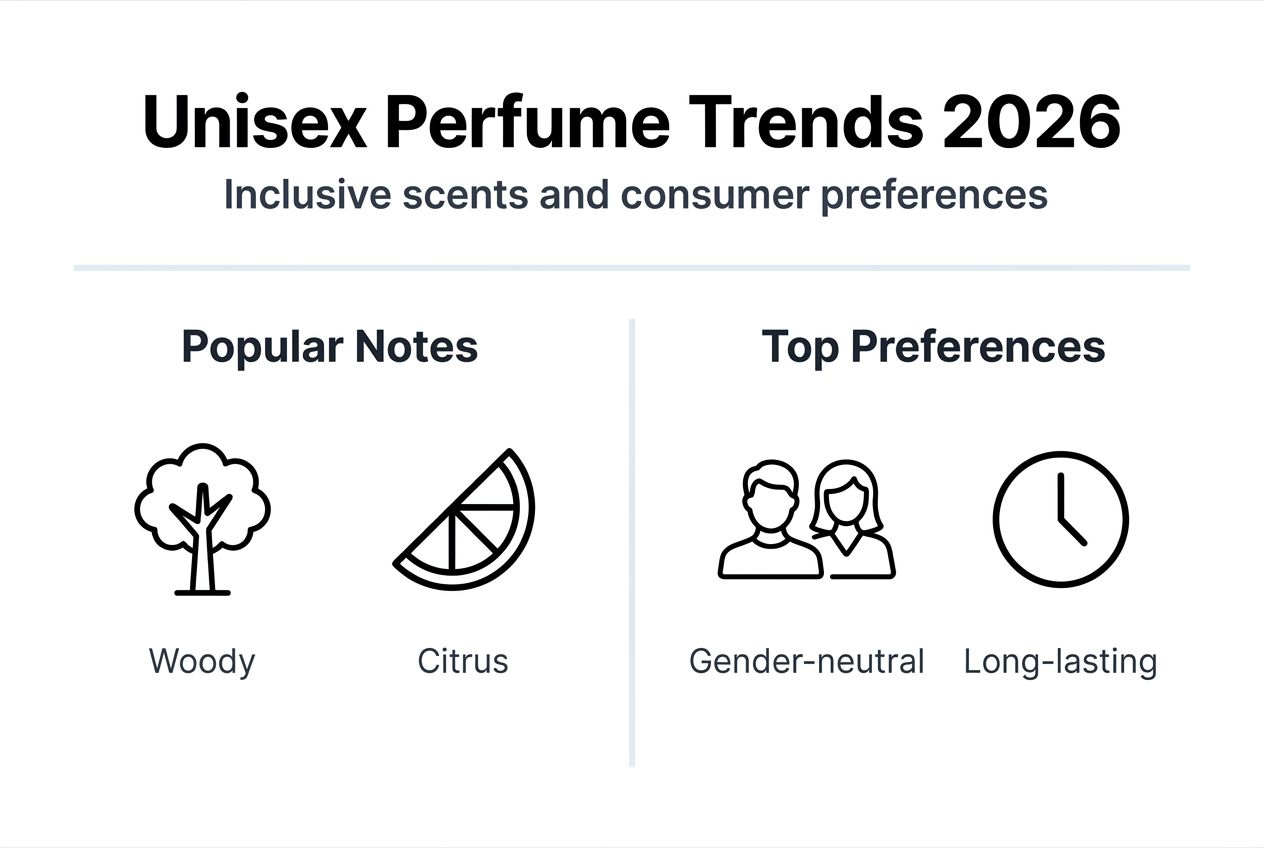 Unisex Perfume Trends 2026

Inclusive scents and consumer preferences

Popular Notes

Woody

Citrus

Top Preferences

Gender-neutral

Long-lasting