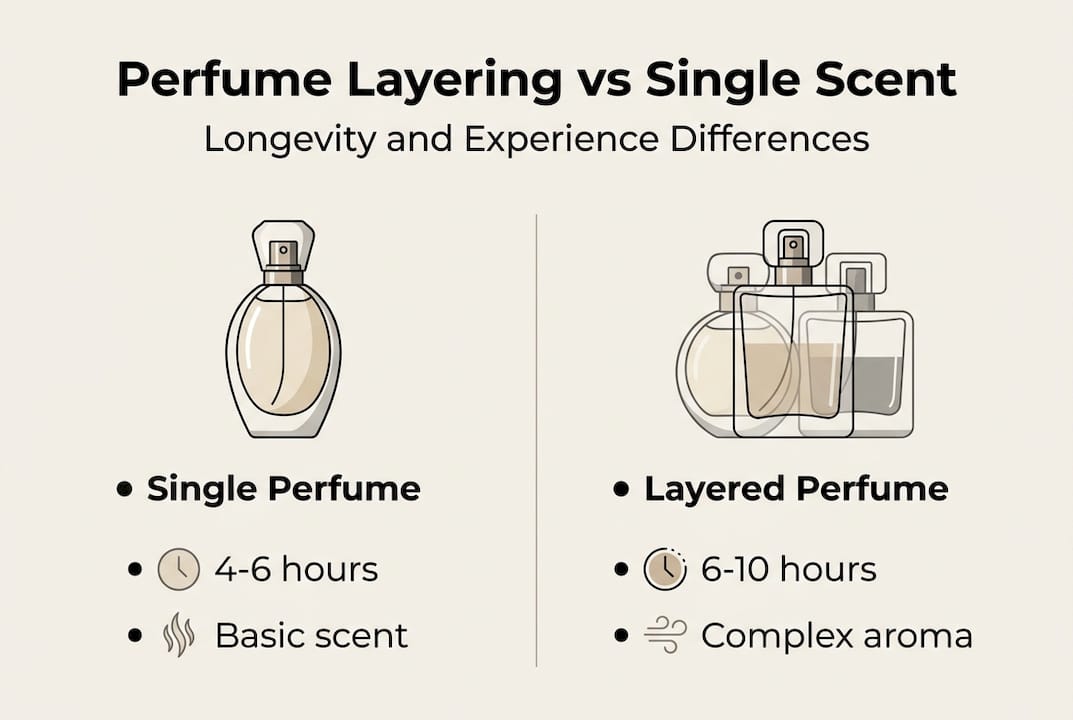 Perfume Layering vs Single Scent

Longevity and Experience Differences

• Single Perfume

• 4-6 hours

• Basic scent

• Layered Perfume

• 6-10 hours

• Complex aroma