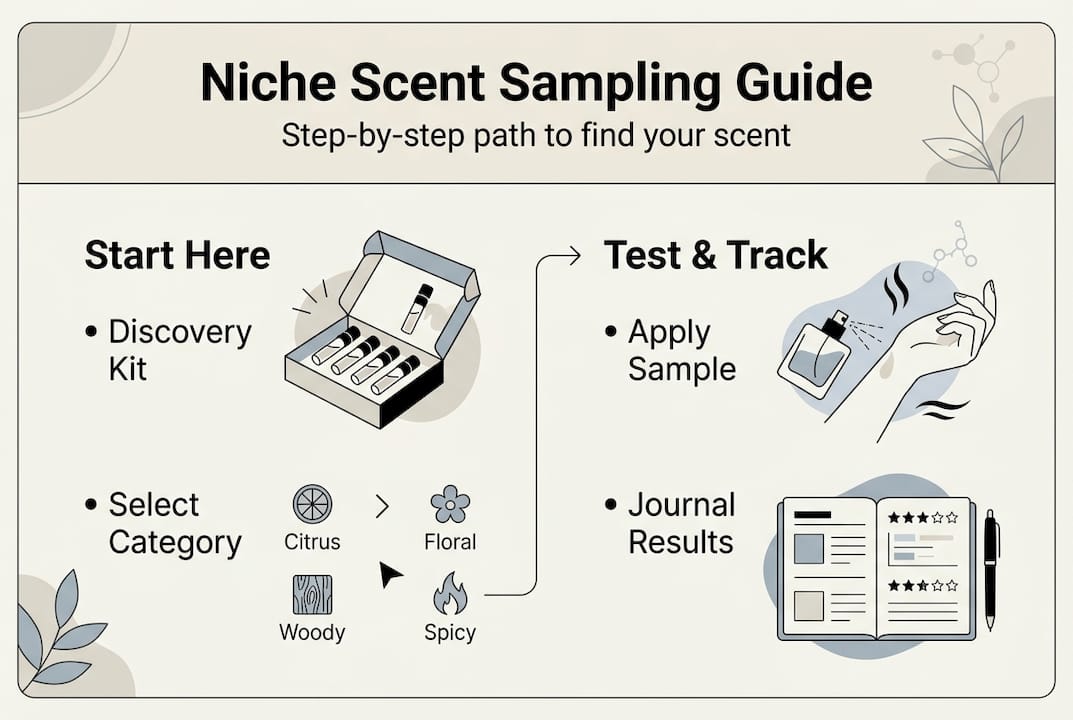 Niche Scent Sampling Guide
Step-by-step path to find your scent

Start Here

• Discovery Kit

• Select Category

Citrus
Floral
Woody
Spicy

Test & Track

• Apply Sample

• Journal Results