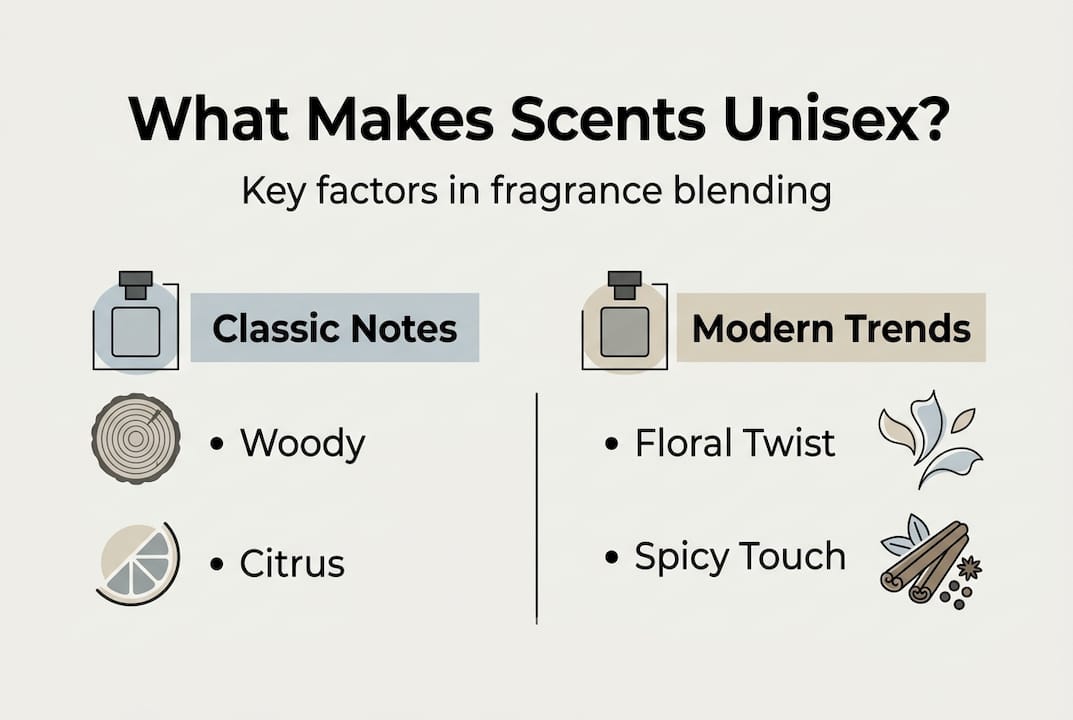 What Makes Scents Unisex?

Key factors in fragrance blending

Classic Notes

• Woody

• Citrus

Modern Trends

• Floral Twist

• Spicy Touch