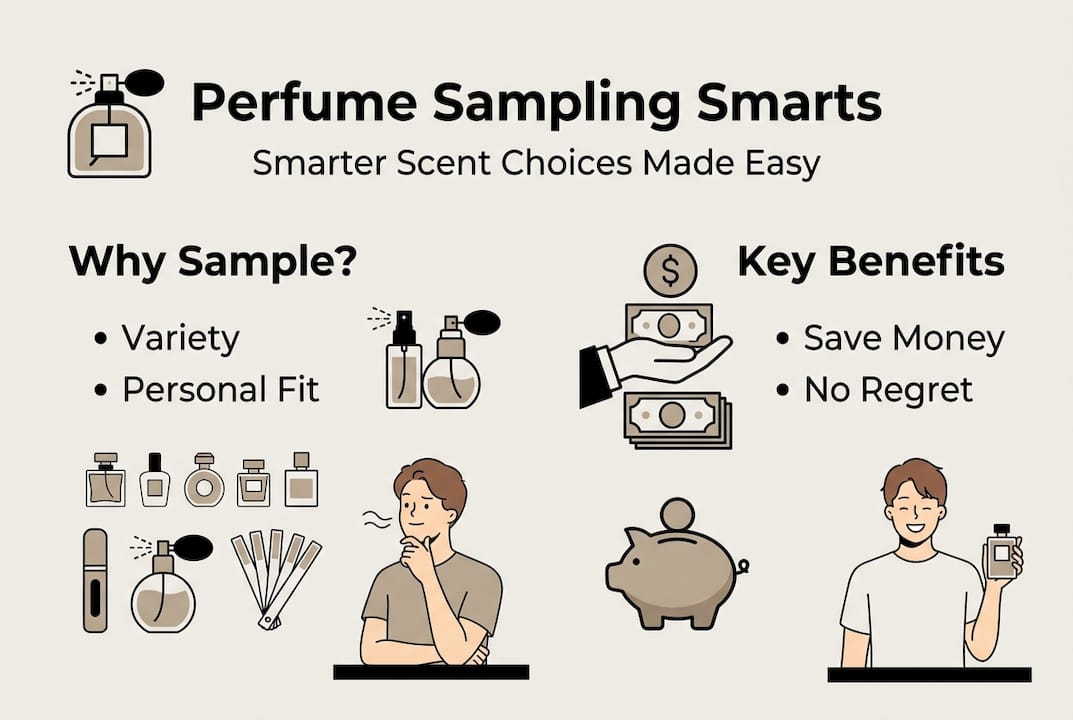 Perfume Sampling Smarts
Smarter Scent Choices Made Easy

Why Sample?
• Variety
• Personal Fit

$

Key Benefits
• Save Money
• No Regret