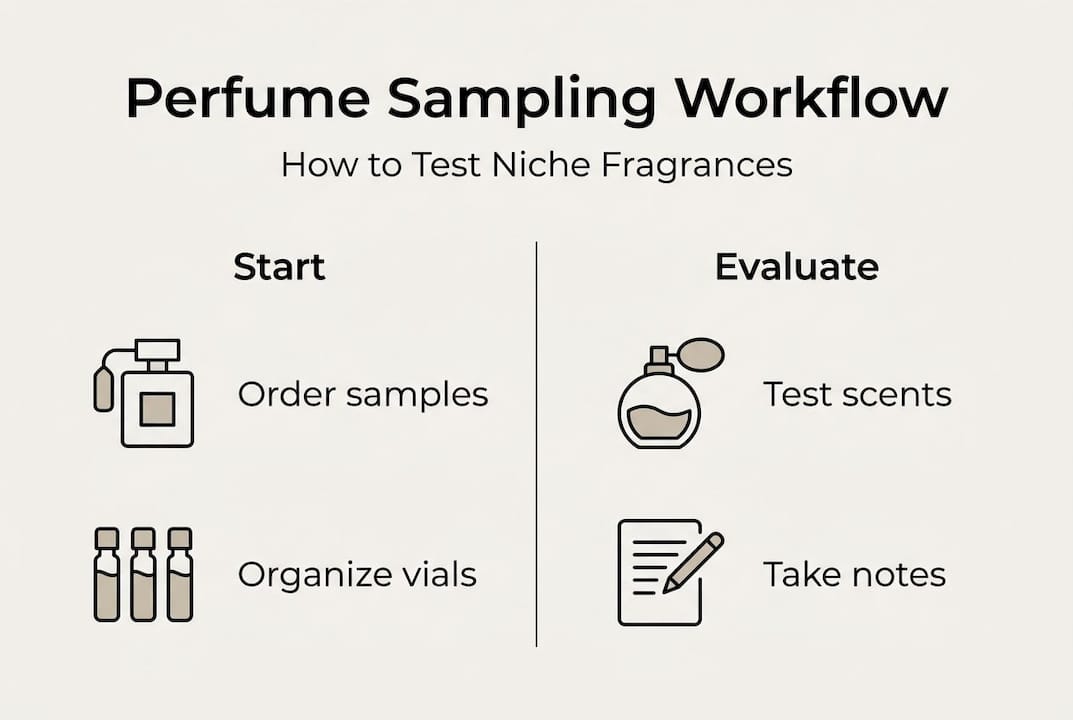 Perfume Sampling Workflow

How to Test Niche Fragrances

Start

Order samples

Organize vials

Evaluate

Test scents

Take notes