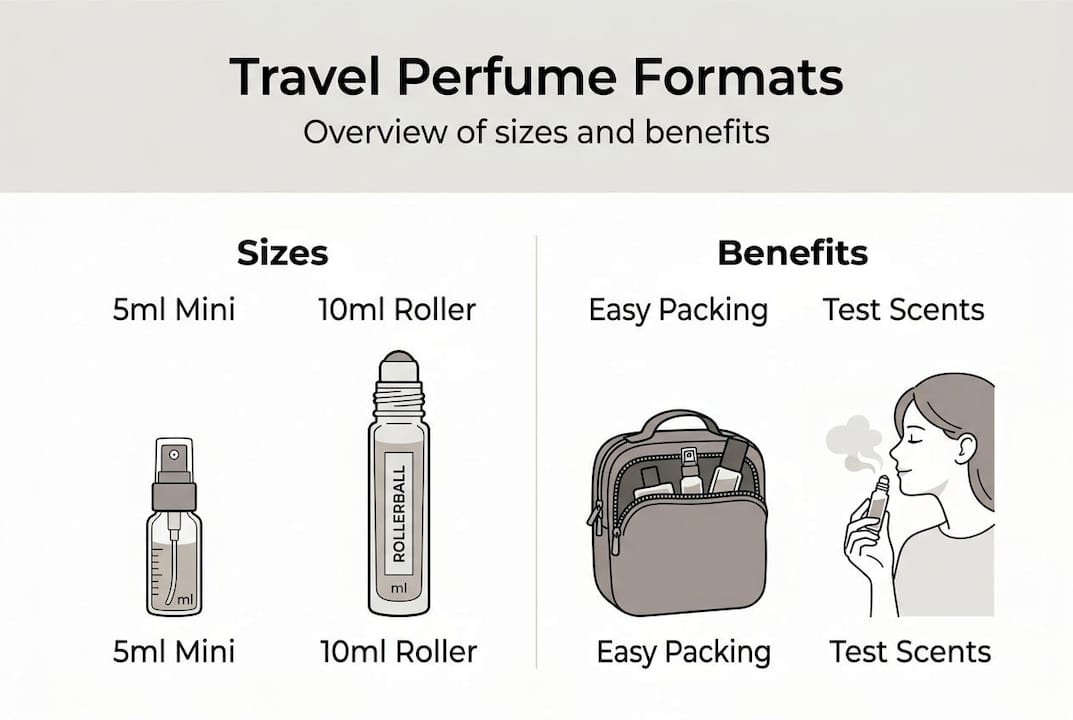 Travel Perfume Formats
Overview of sizes and benefits

Sizes

5ml Mini

10ml Roller

ml

ROLLERBALL

ml

5ml Mini

10ml Roller

Benefits

Easy Packing

Test Scents

Easy Packing

Test Scents