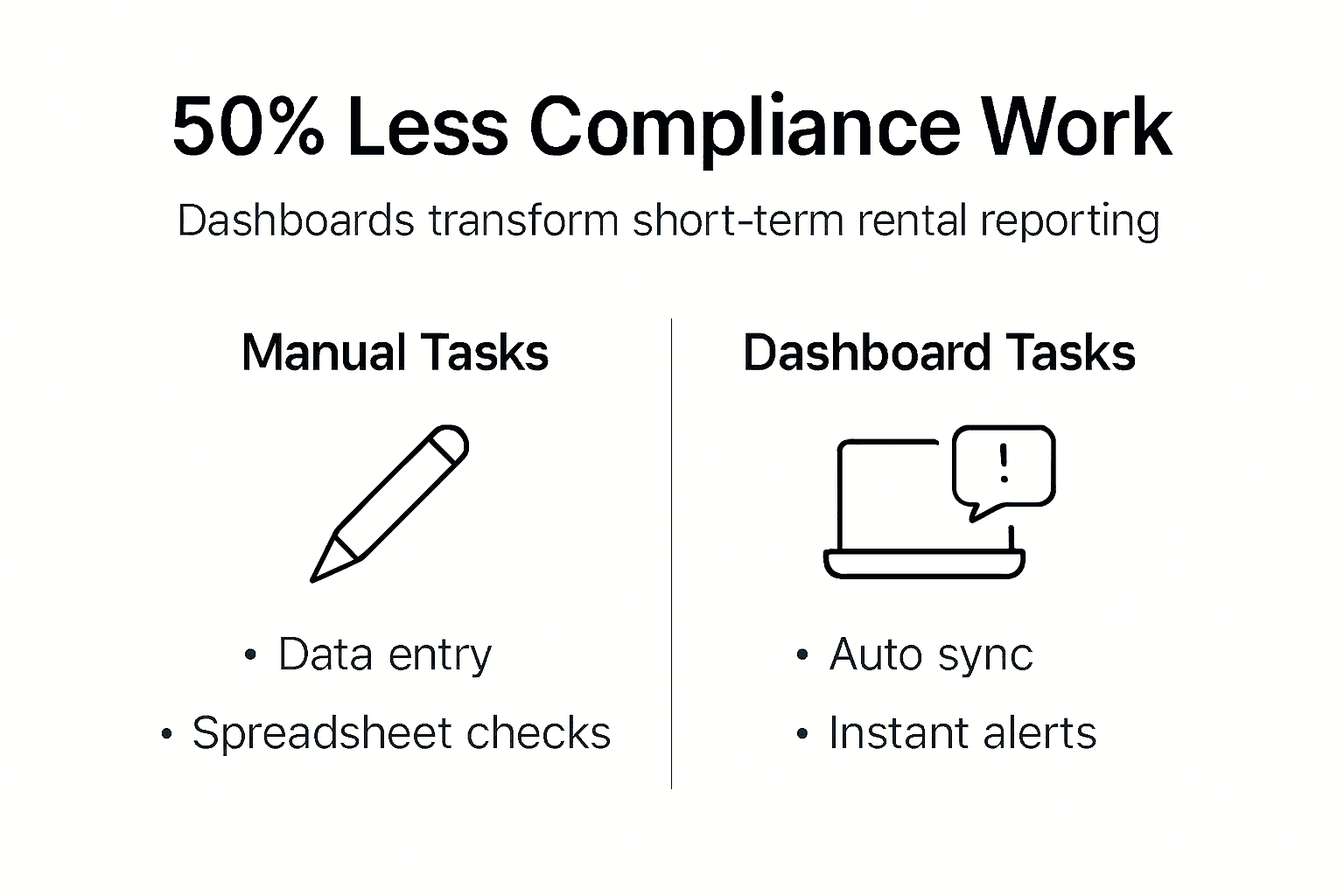 50% Less Compliance Work

Dashboards transform short-term rental reporting

Manual Tasks

• Data entry
• Spreadsheet checks

Dashboard Tasks

!

• Auto sync
• Instant alerts