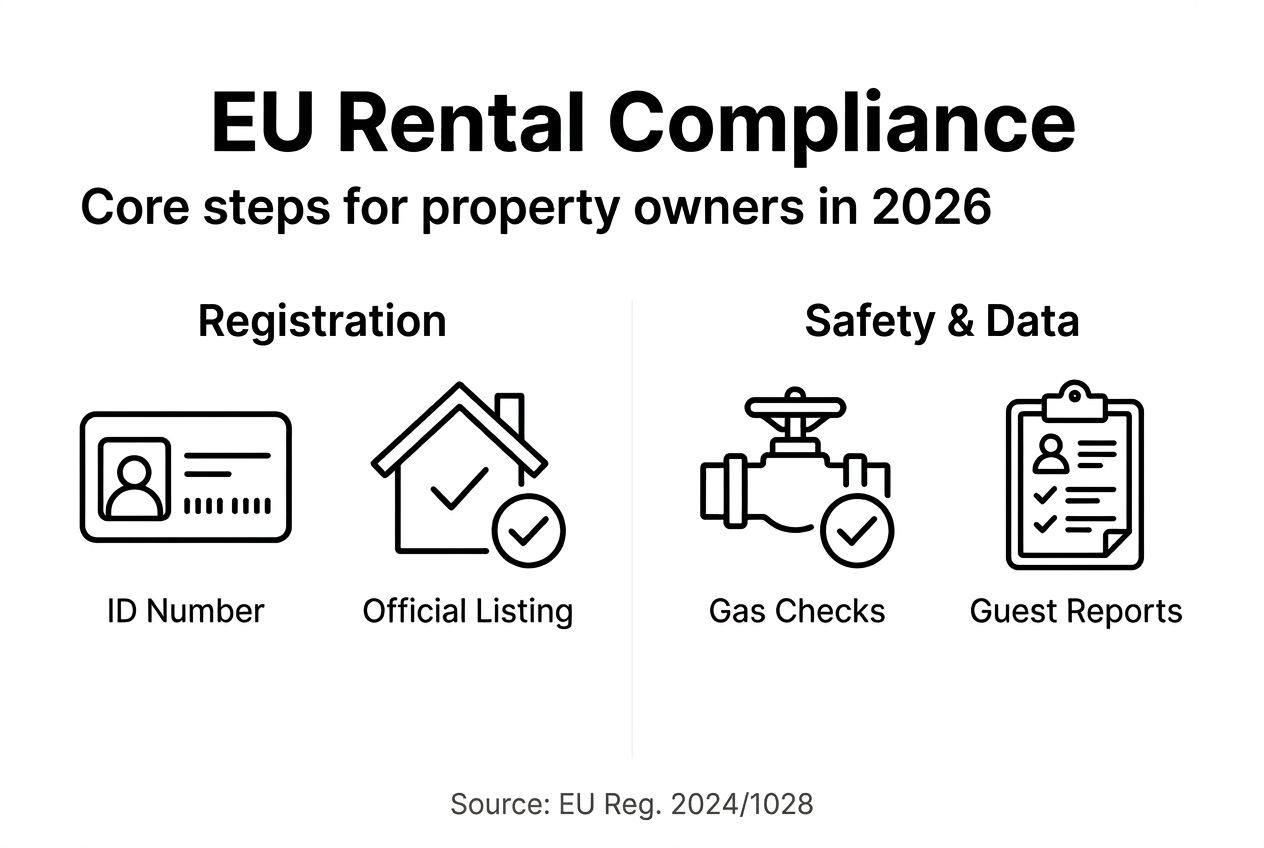 EU Rental Compliance

Core steps for property owners in 2026

Registration

ID Number

Official Listing

Safety & Data

Gas Checks

Guest Reports

Source: EU Reg. 2024/1028