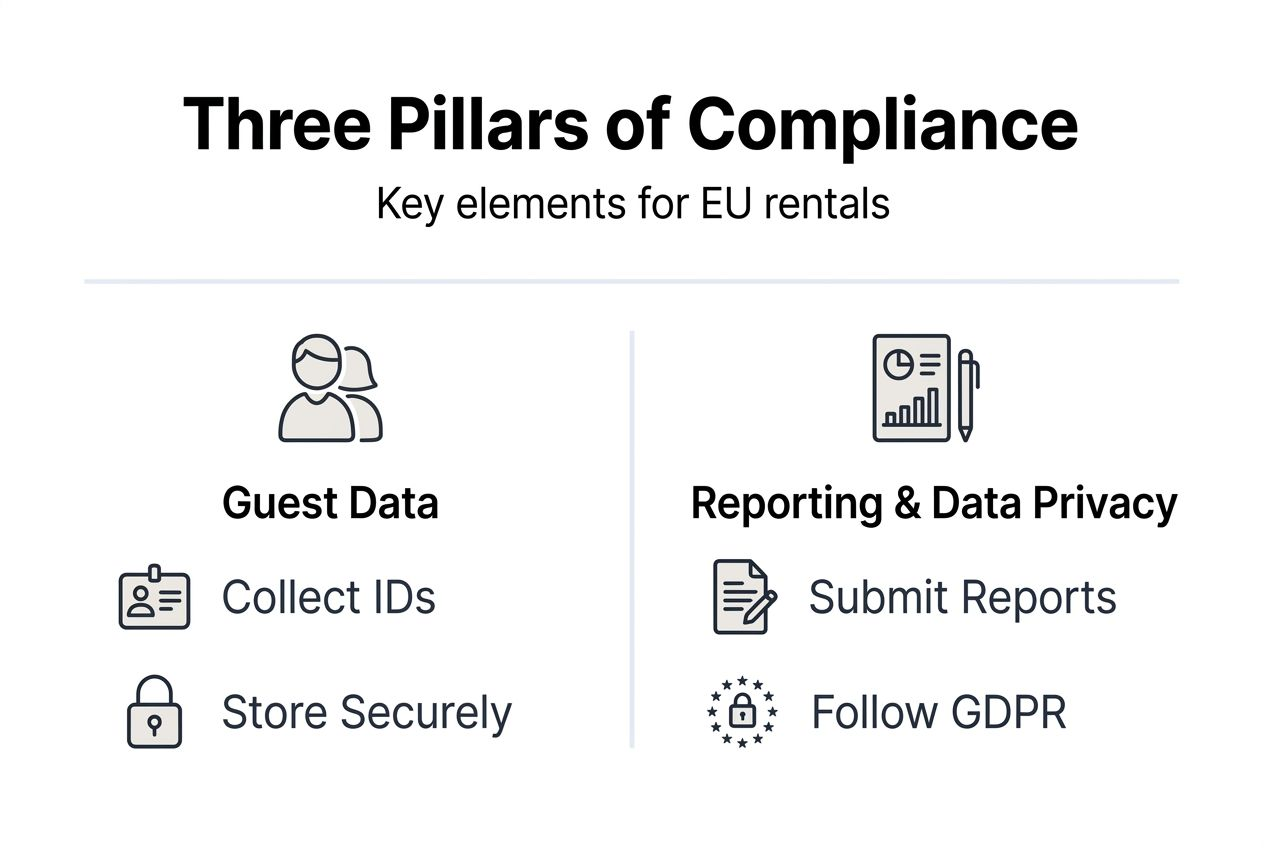 Three Pillars of Compliance

Key elements for EU rentals

Guest Data

Collect IDs

Store Securely

Reporting & Data Privacy

Submit Reports

Follow GDPR