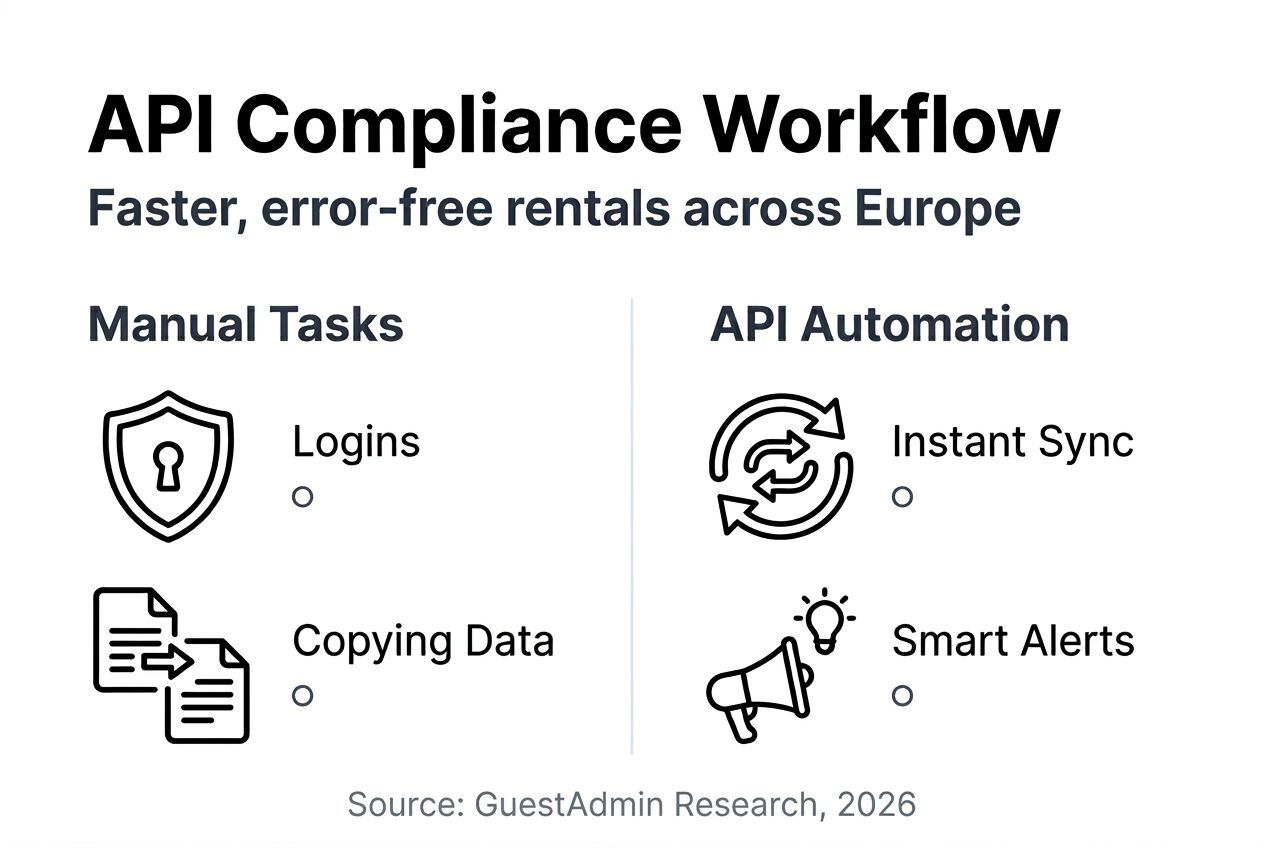 API Compliance Workflow

Faster, error-free rentals across Europe

Manual Tasks

Logins

Copying Data

API Automation

Instant Sync

Smart Alerts

Source: GuestAdmin Research, 2026