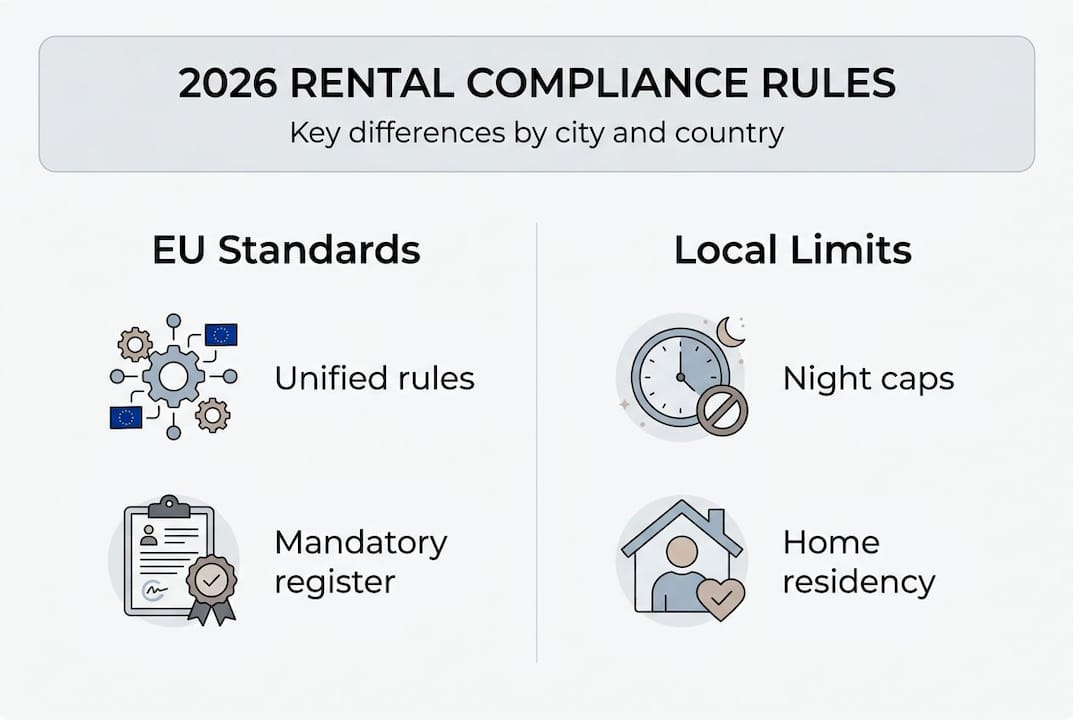 2026 RENTAL COMPLIANCE RULES
Key differences by city and country

EU Standards

Unified rules

Mandatory register

Local Limits

Night caps

Home residency